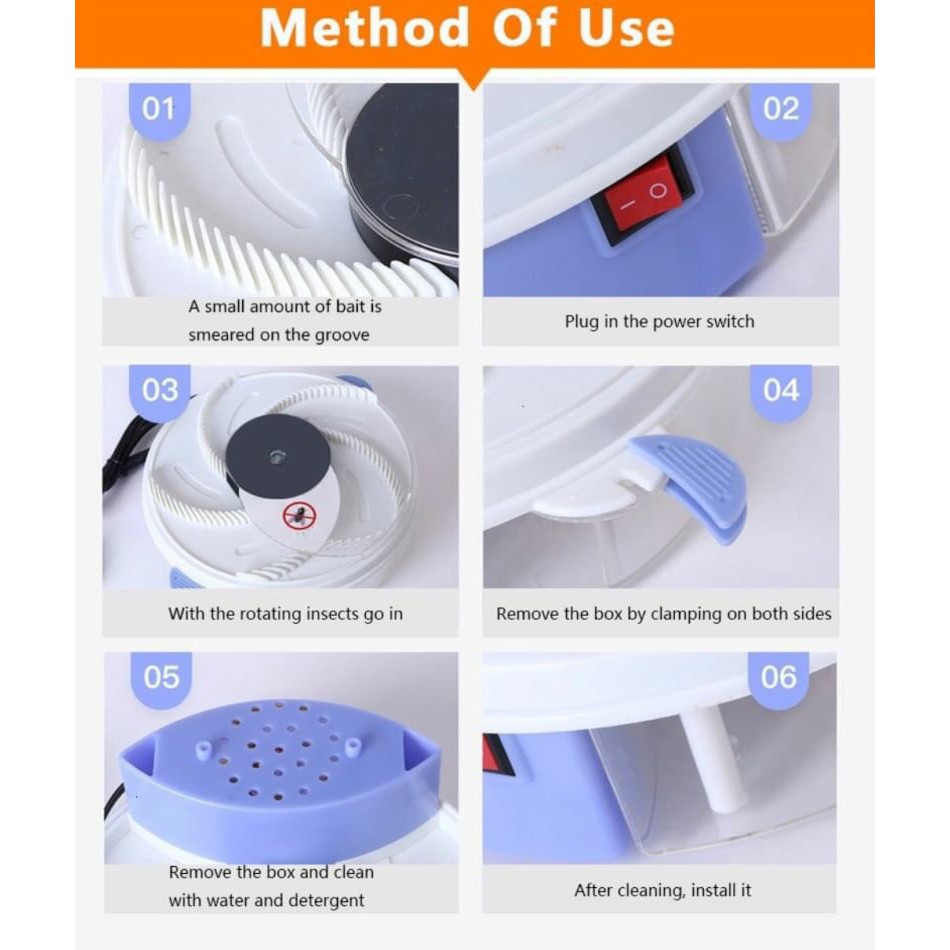 Method Of Use

01

A small amount of bait is smeared on the groove

02

Plug in the power switch

03

With the rotating insects go in

04

Remove the box by clamping on both sides

05

Remove the box and clean with water and detergent

06

After cleaning, install it