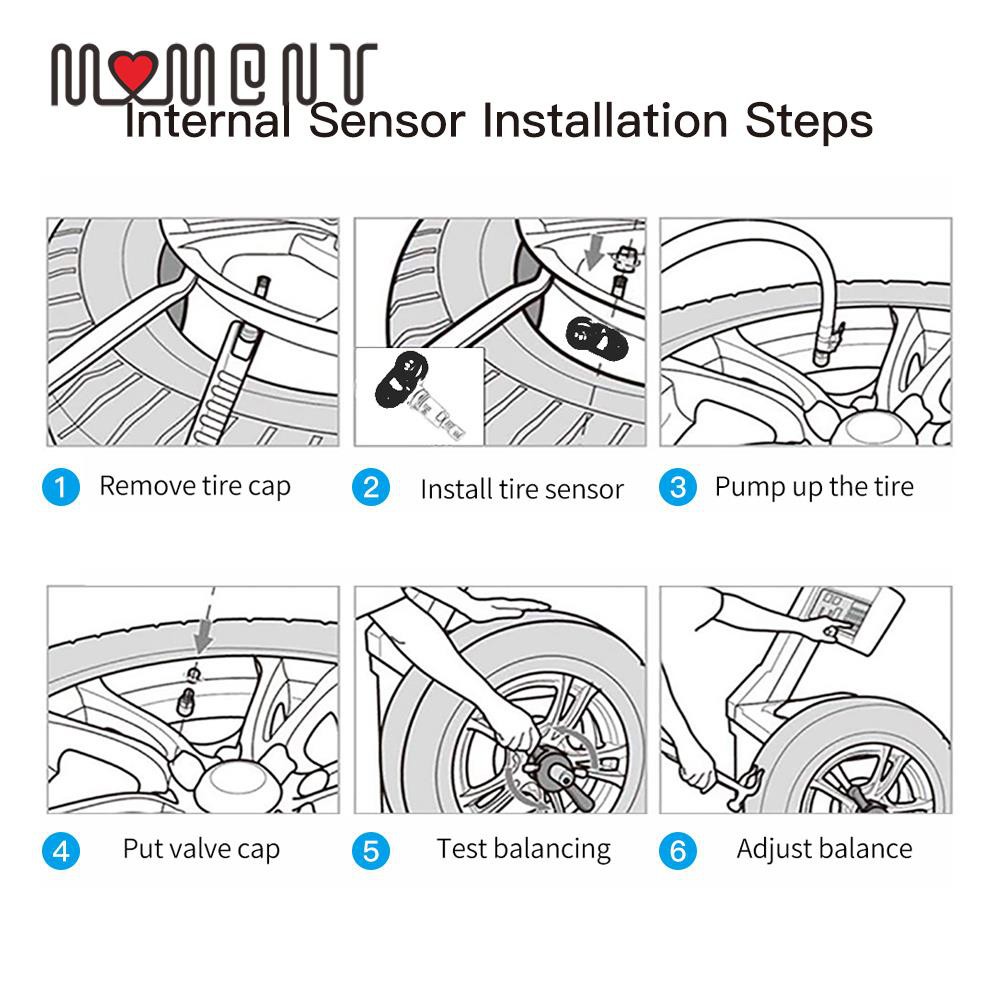 MOMENT

Internal Sensor Installation Steps

1 Remove tire cap

2 Install tire sensor

3 Pump up the tire

4 Put valve cap

5 Test balancing

6 Adjust balance