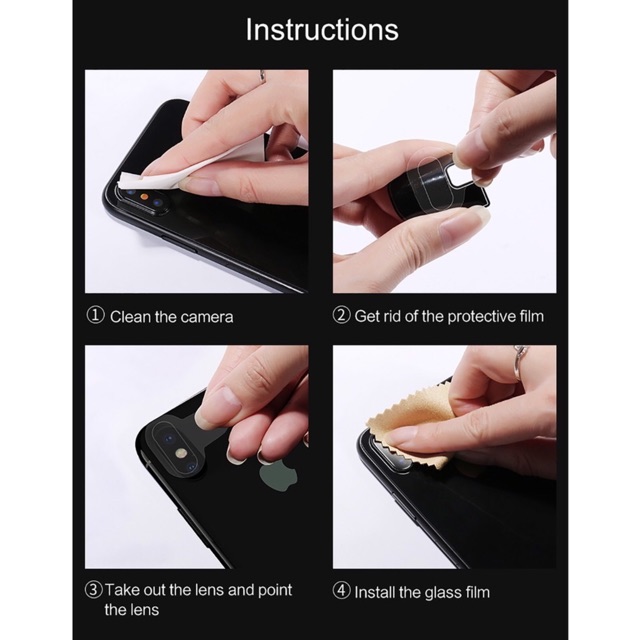 Instructions

① Clean the camera

② Get rid of the protective film

③ Take out the lens and point the lens

④ Install the glass film