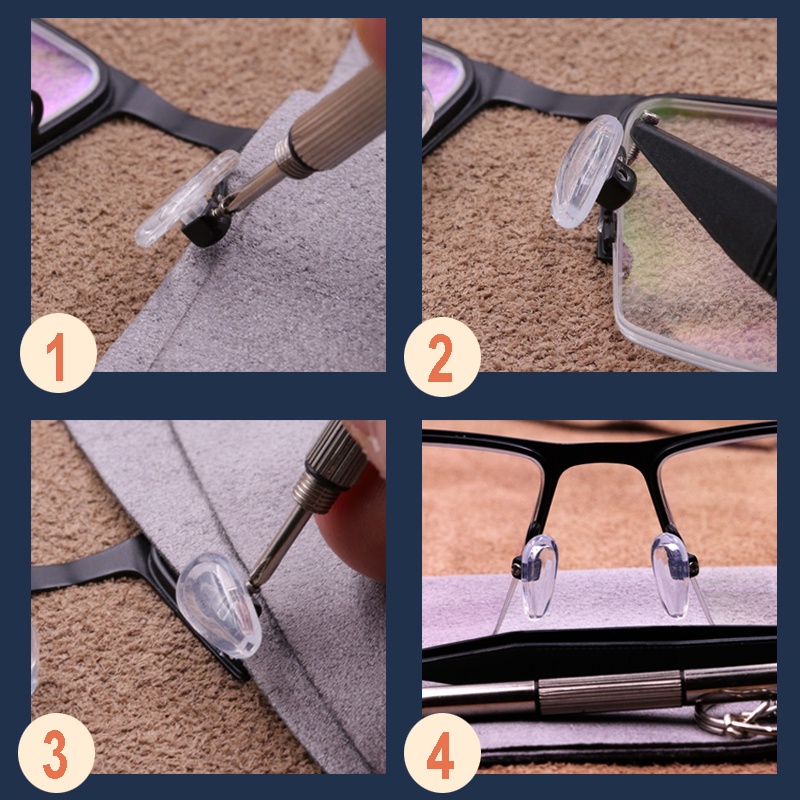 1

2

3

4