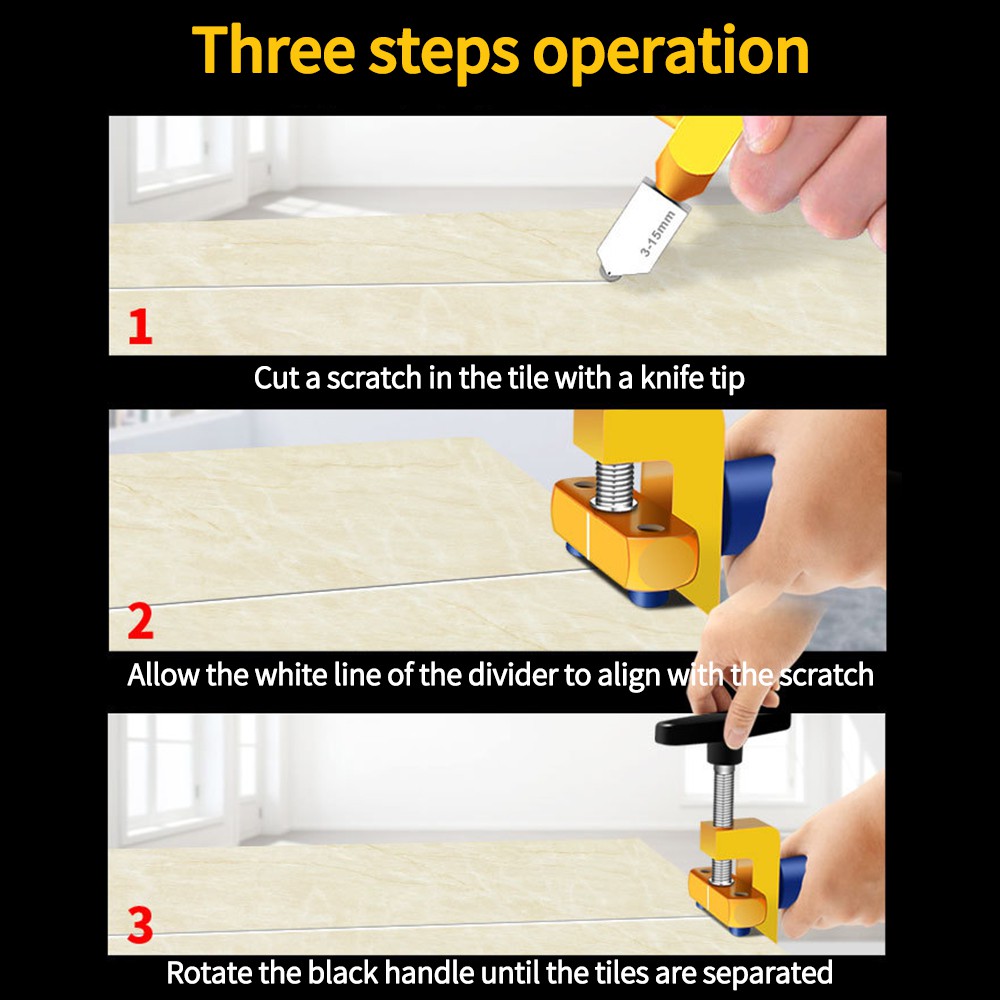 Three steps operation

3-15mm

1

Cut a scratch in the tile with a knife tip

2

Allow the white line of the divider to align with the scratch

3

Rotate the black handle until the tiles are separated