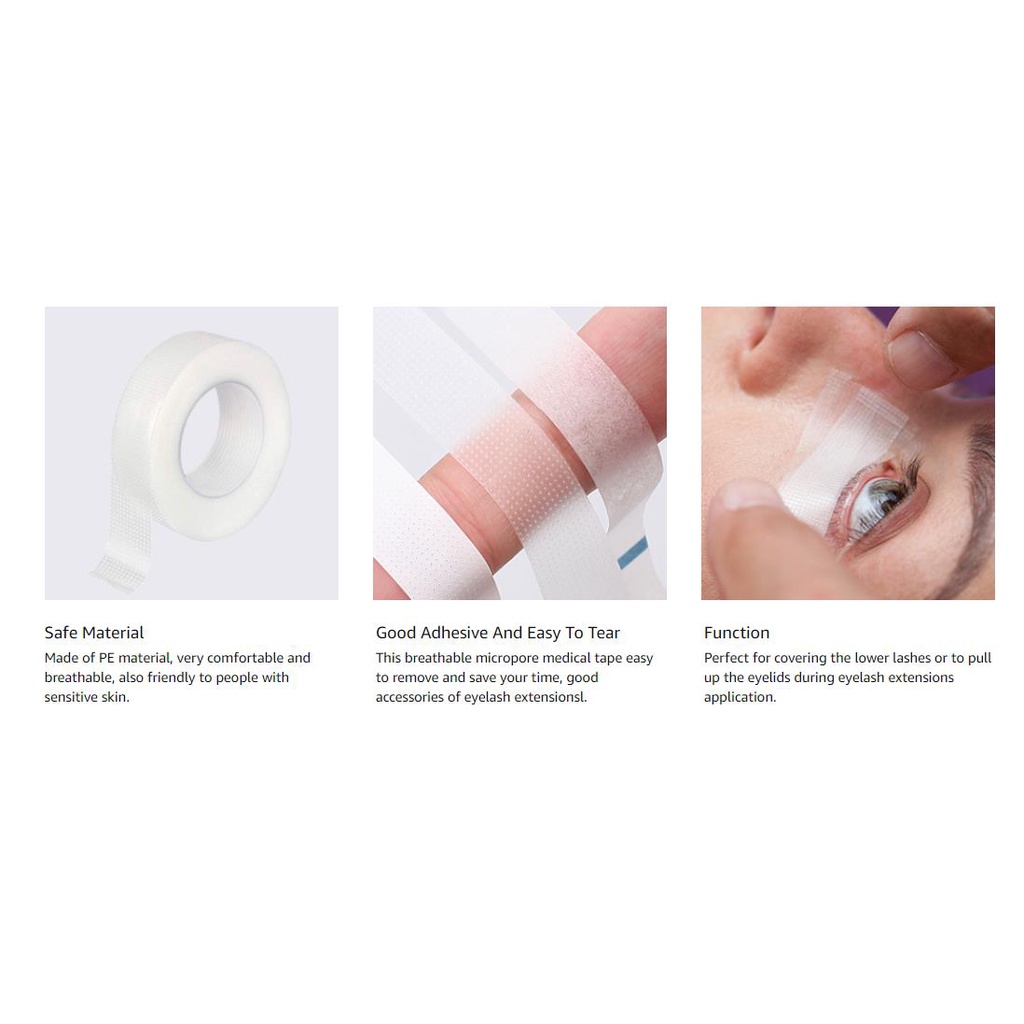 Safe Material
Made of PE material, very comfortable and breathable, also friendly to people with sensitive skin.

Good Adhesive And Easy To Tear
This breathable micropore medical tape easy to remove and save your time, good accessories of eyelash extensionsl.

Function
Perfect for covering the lower lashes or to pull up the eyelids during eyelash extensions application.