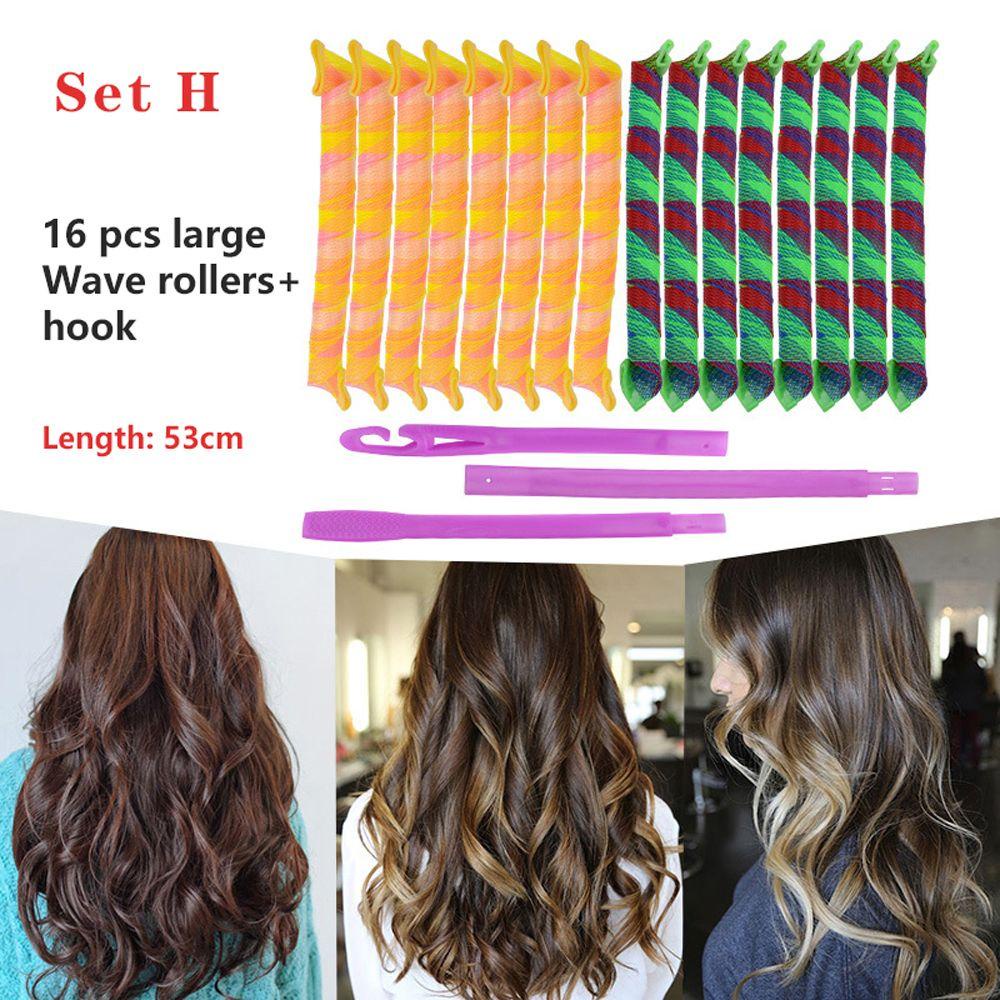 Set H

16 pcs large Wave rollers+ hook

Length: 53cm