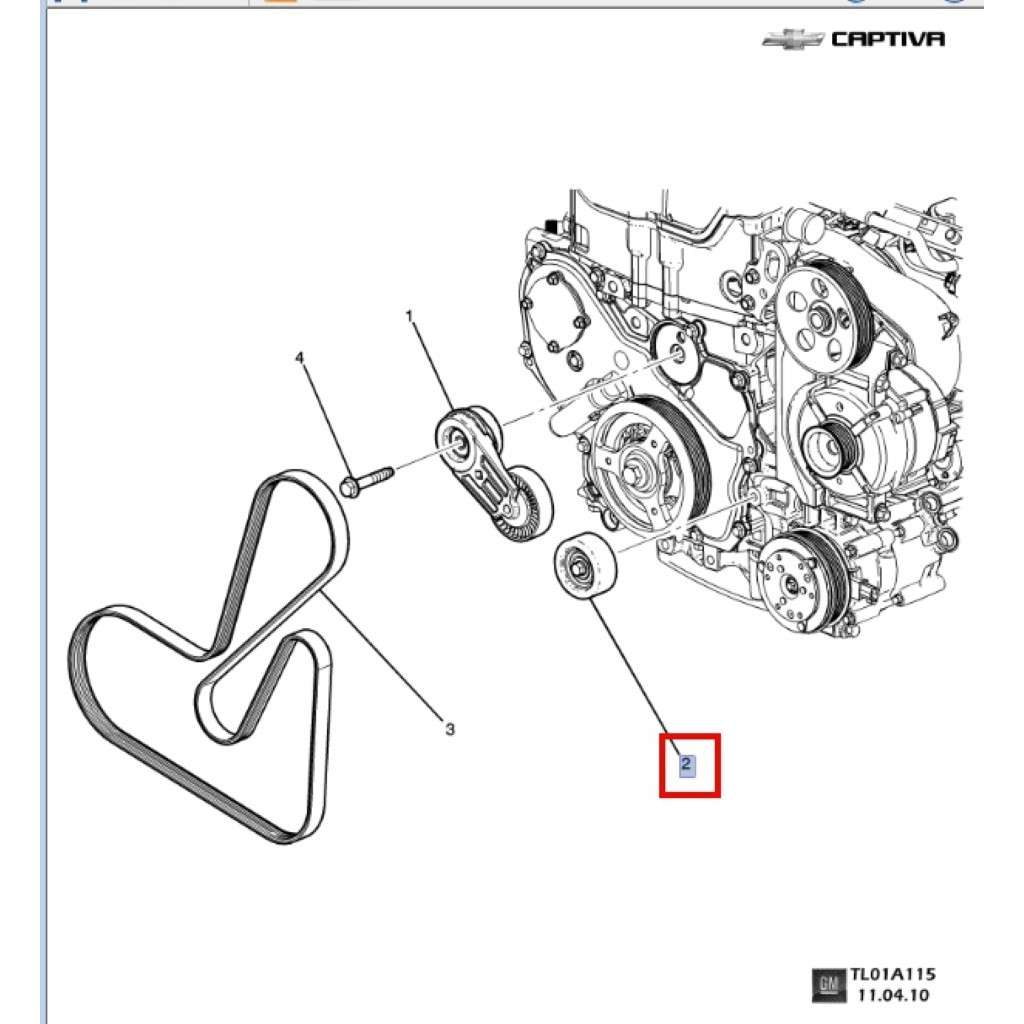 CAPTIVA

1

4

3

2

GM TL01A115
11.04.10