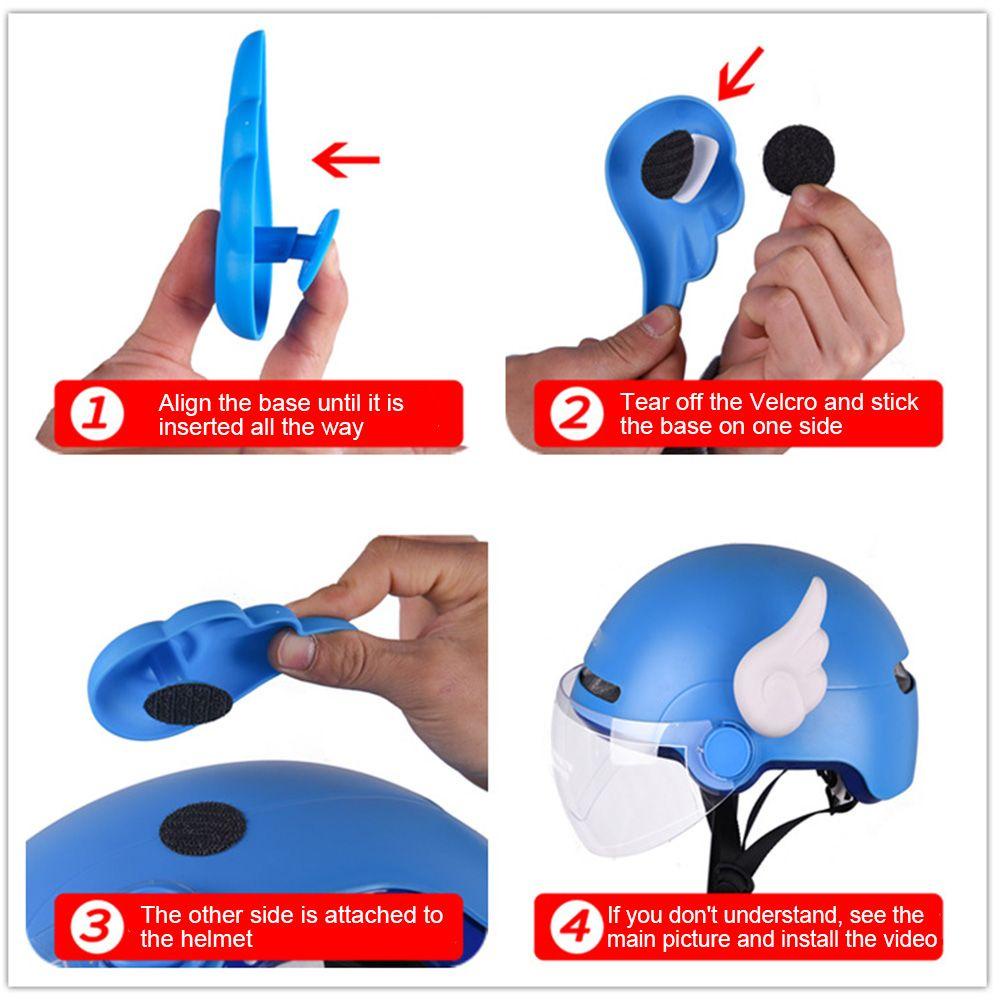 1 Align the base until it is inserted all the way

2 Tear off the Velcro and stick the base on one side

3 The other side is attached to the helmet

4 If you don't understand, see the main picture and install the video