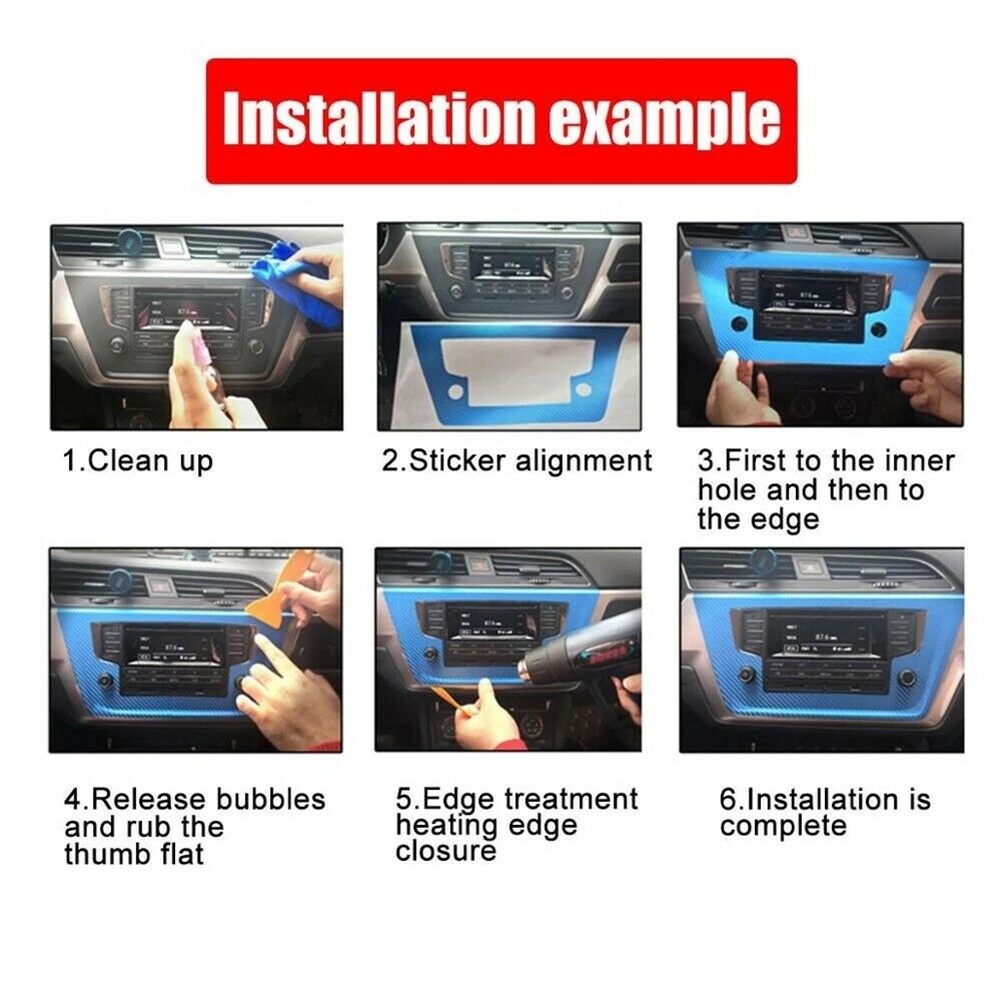 Installation example

1.Clean up

2.Sticker alignment

3.First to the inner hole and then to the edge

4.Release bubbles and rub the thumb flat

5.Edge treatment heating edge closure

6.Installation is complete