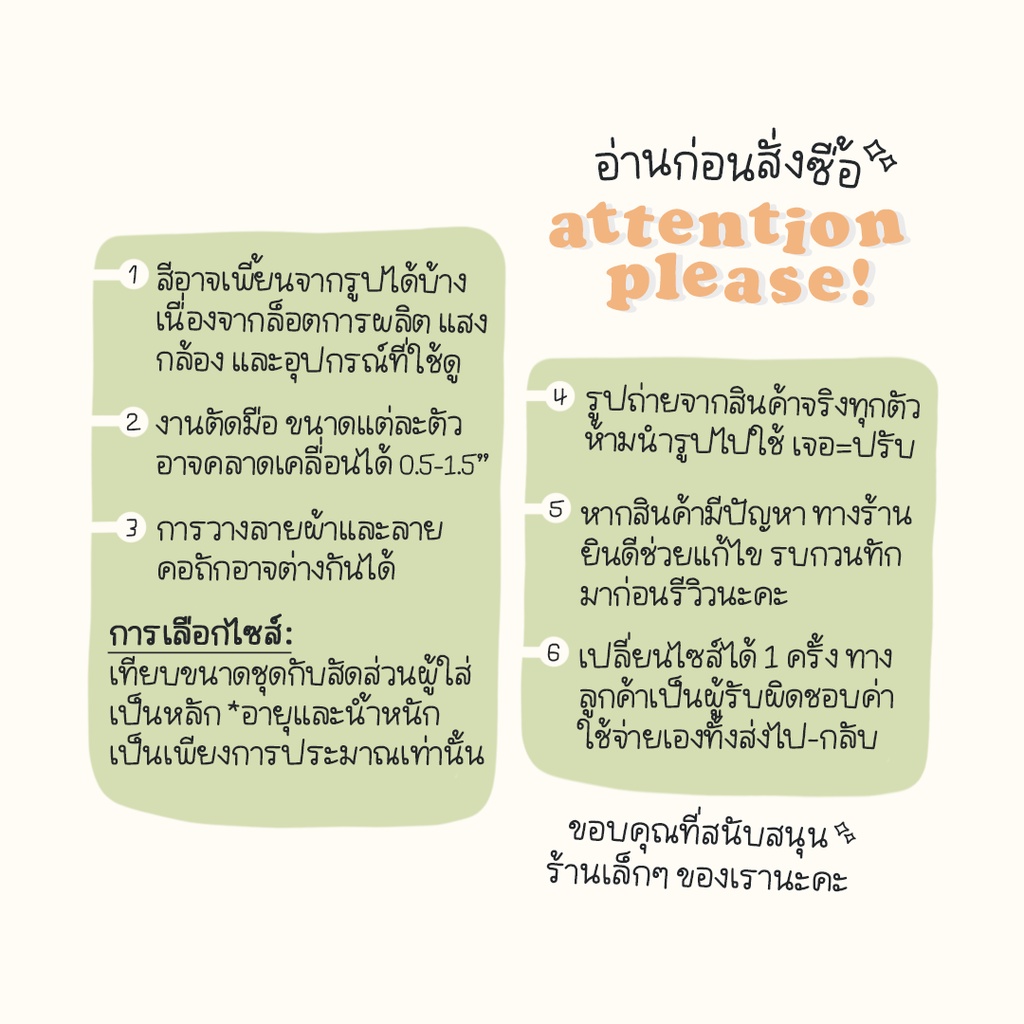 อ่านก่อนสั่งซื้อ

attention please!

1 สีอาจเพี้ยนจากรูปได้บ้าง เนื่องจากล็อตการผลิต แสง กล้อง และอุปกรณ์ที่ใช้ดู

2 งานตัดมือ ขนาดแต่ละตัว อาจคลาดเคลื่อนได้ 0.5-1.5"

3 การวางลายผ้าและลาย คอถักอาจต่างกันได้

การเลือกไซส์:
เทียบขนาดชุดกับสัดส่วนผู้ใส่เป็นหลัก *อายุและน้ำหนักเป็นเพียงการประมาณเท่านั้น

4 รูปถ่ายจากสินค้าจริงทุกตัว ห้ามนำรูปไปใช้ เจอ=ปรับ

5 หากสินค้ามีปัญหา ทางร้านยินดีช่วยแก้ไข รบกวนทักมาก่อนรีวิวนะคะ

6 เปลี่ยนไซส์ได้ 1 ครั้ง ทางลูกค้าเป็นผู้รับผิดชอบค่าใช้จ่ายเองทั้งส่งไป-กลับ

ขอบคุณที่สนับสนุน
ร้านเล็กๆ ของเรานะคะ