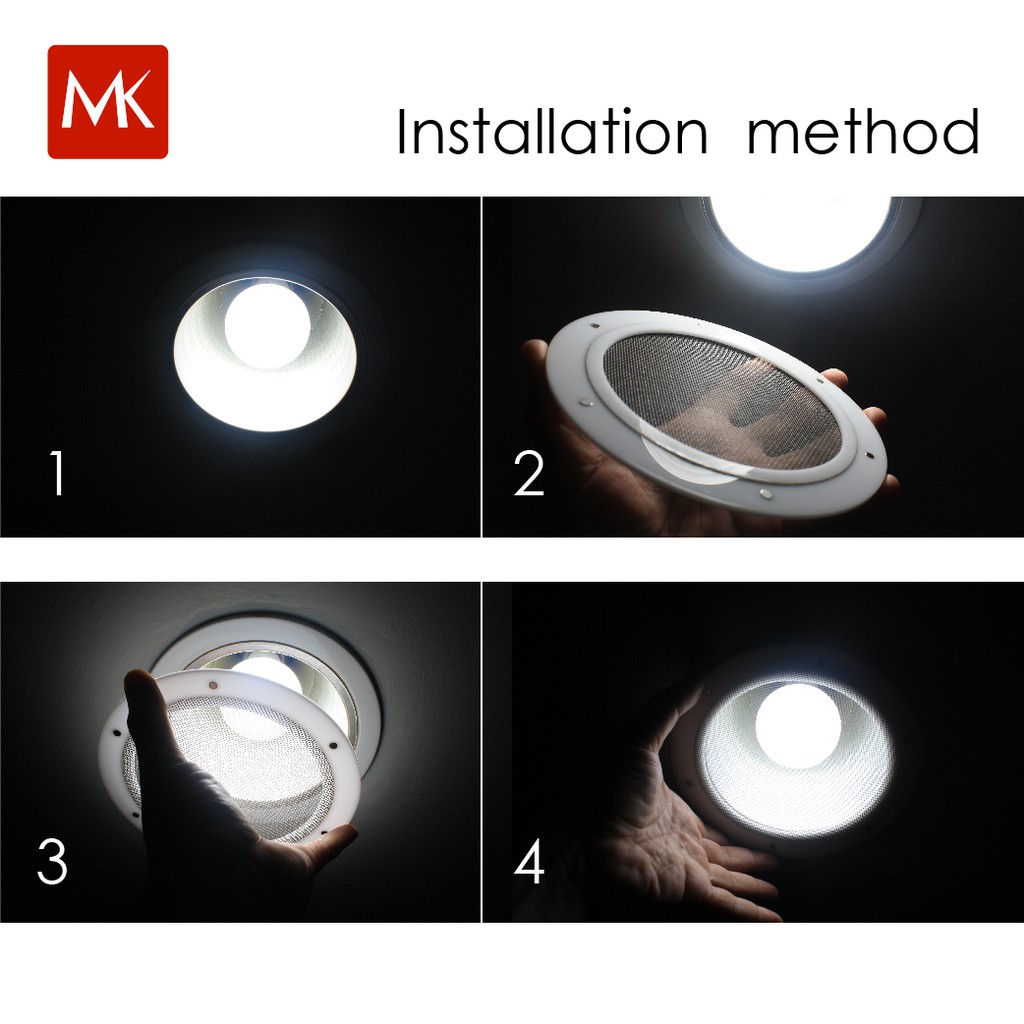 MK

Installation method

1

2

3

4