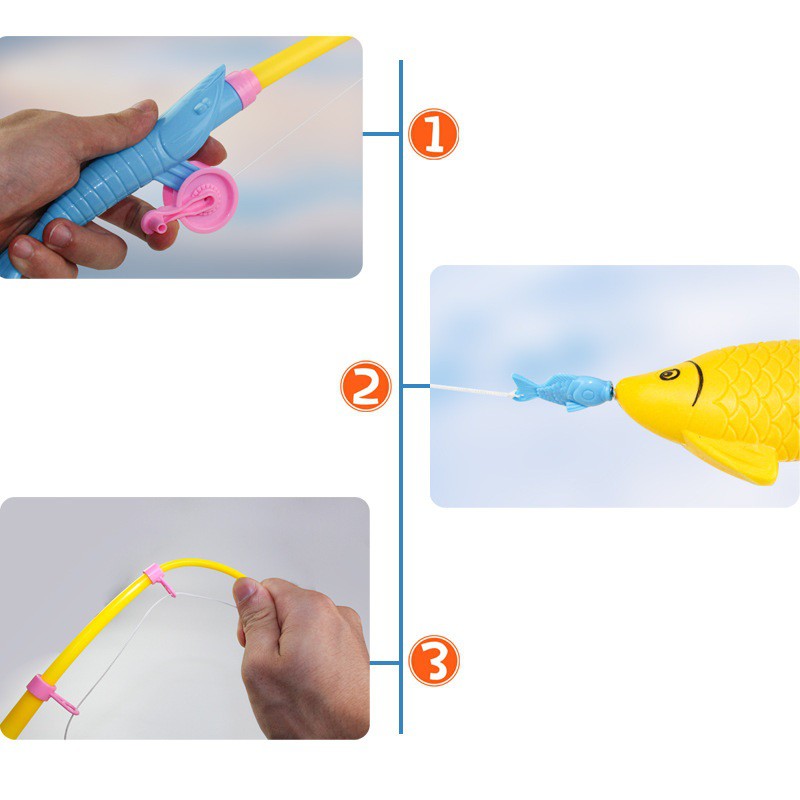 1

2

3