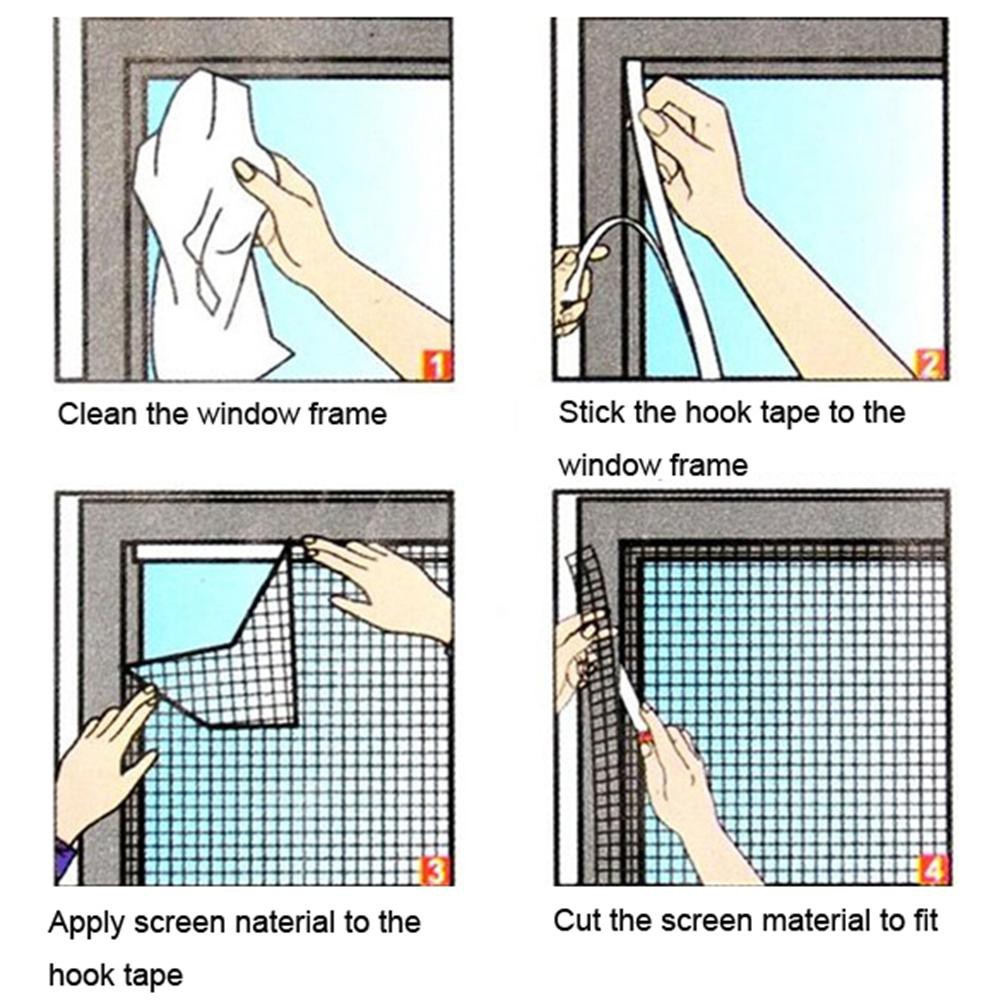 1

Clean the window frame

2

Stick the hook tape to the window frame

3

Apply screen naterial to the hook tape

4

Cut the screen material to fit