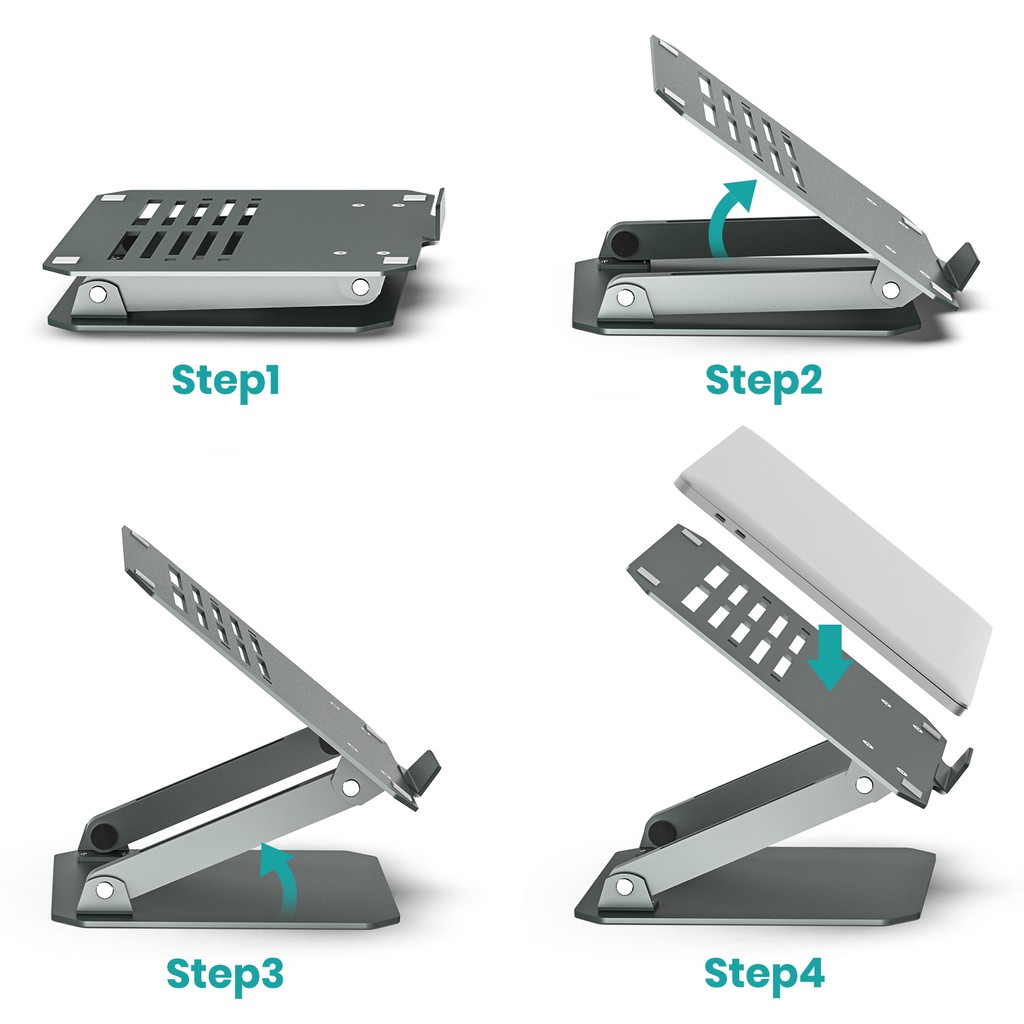 Step1

Step2

Step3

Step4