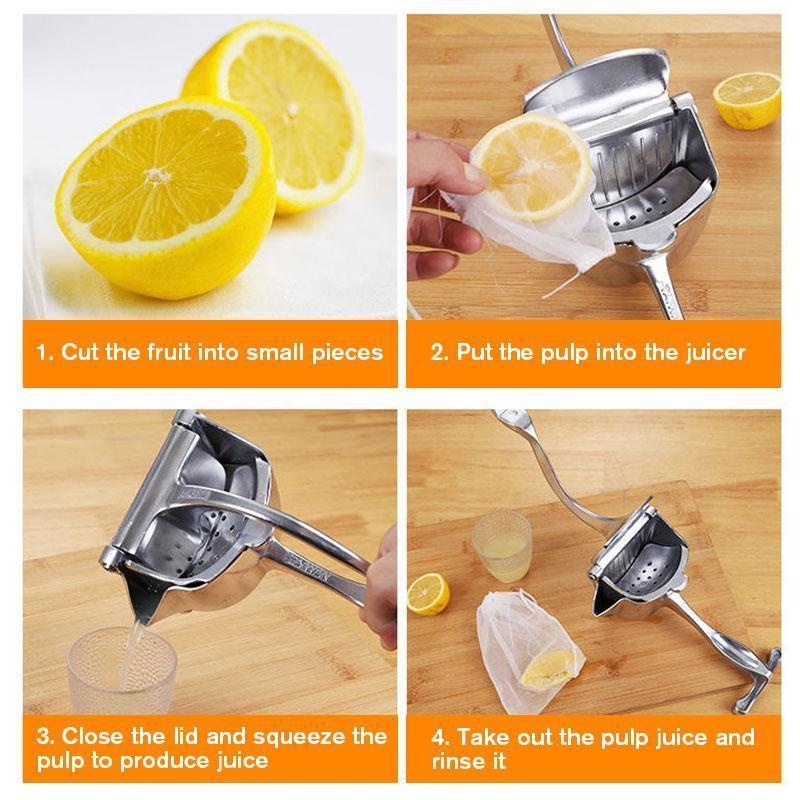 1. Cut the fruit into small pieces

2. Put the pulp into the juicer

3. Close the lid and squeeze the pulp to produce juice

4. Take out the pulp juice and rinse it