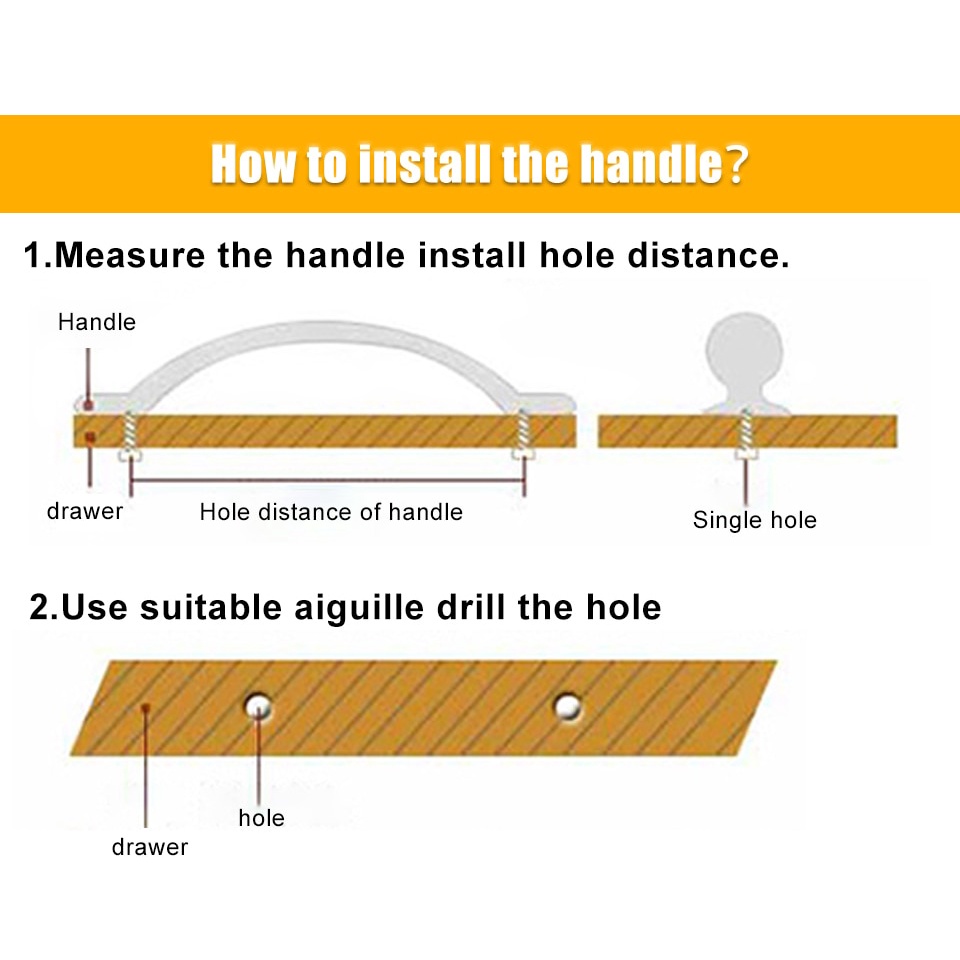 How to install the handle?

1.Measure the handle install hole distance.

Handle

drawer

Hole distance of handle

Single hole

2.Use suitable aiguille drill the hole

hole

drawer