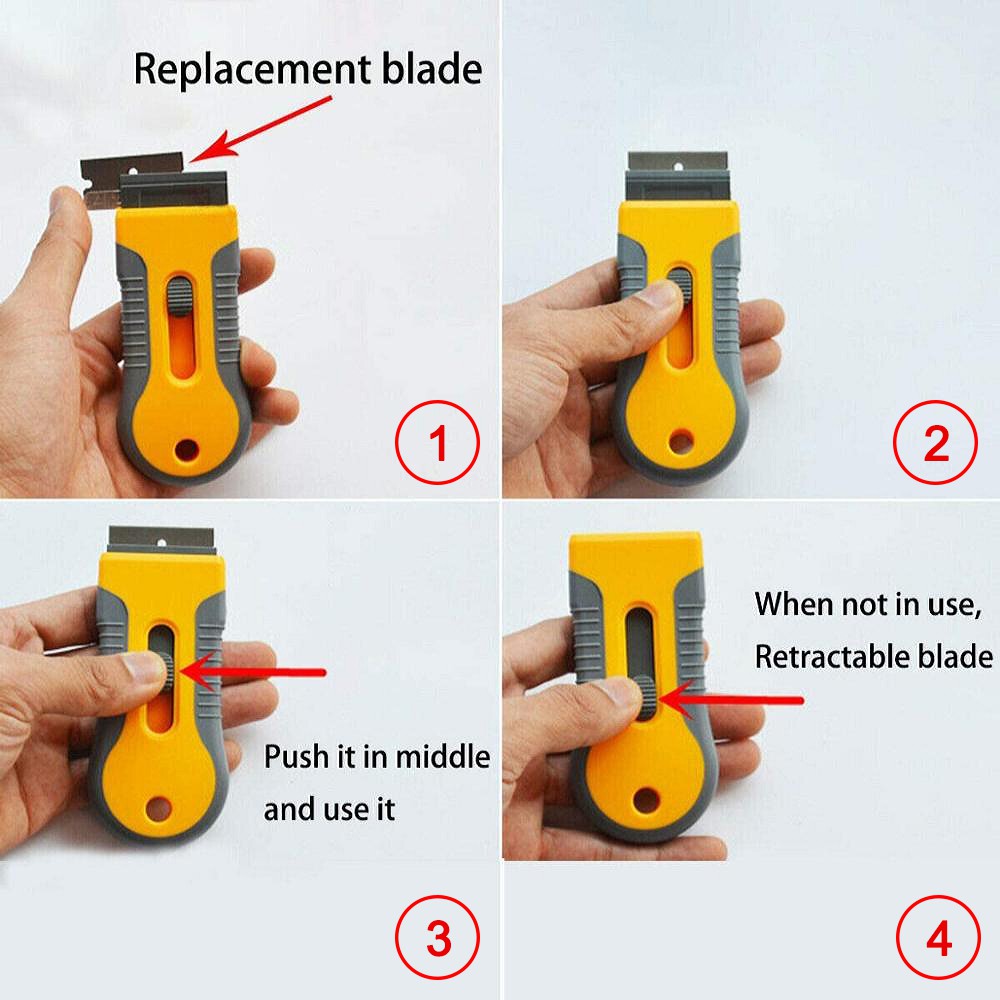 Replacement blade

1

2

Push it in middle and use it

3

When not in use, Retractable blade

4