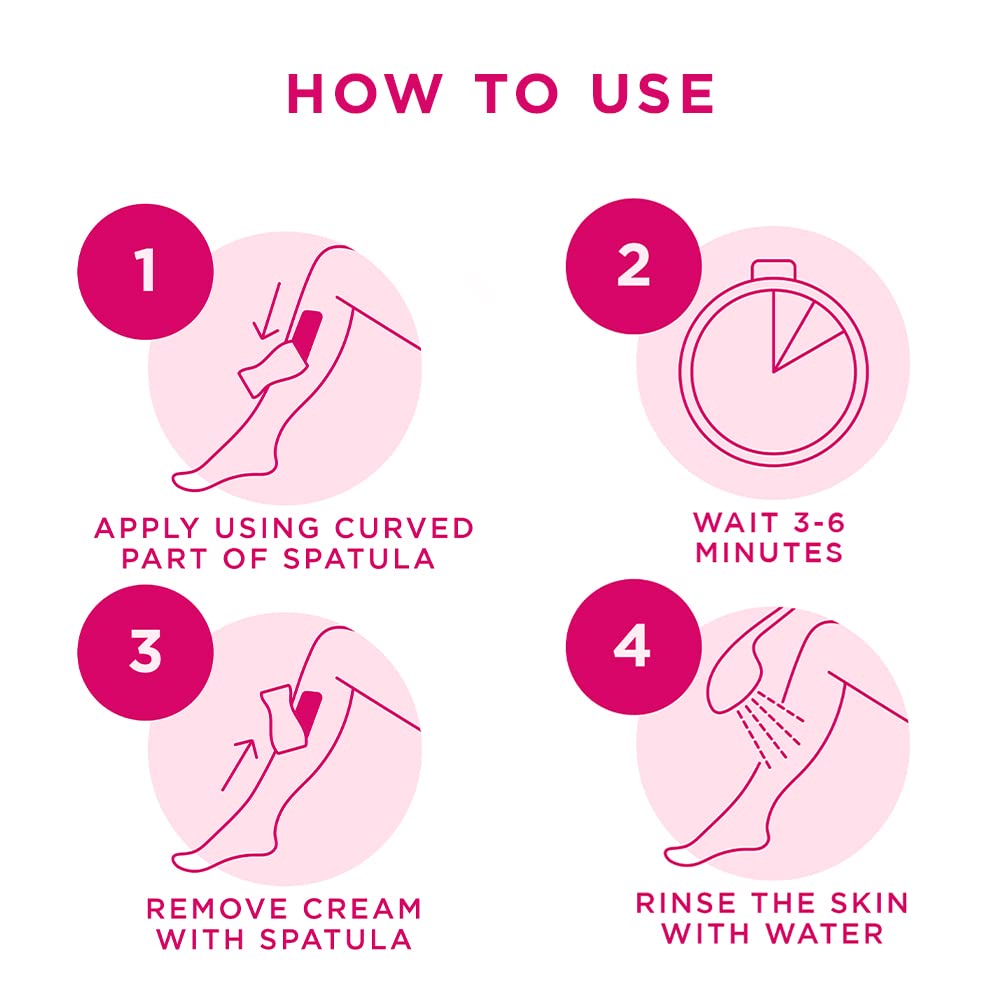 HOW TO USE

1

APPLY USING CURVED PART OF SPATULA

2

WAIT 3-6 MINUTES

3

REMOVE CREAM WITH SPATULA

4

RINSE THE SKIN WITH WATER