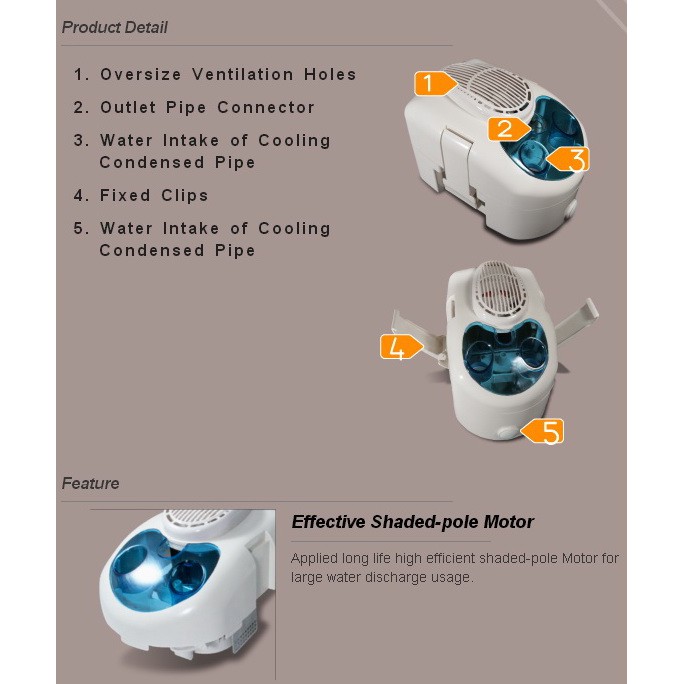 Product Detail

1. Oversize Ventilation Holes
2. Outlet Pipe Connector
3. Water Intake of Cooling Condensed Pipe
4. Fixed Clips
5. Water Intake of Cooling Condensed Pipe

1
2
3
4
5

Feature

Effective Shaded-pole Motor

Applied long life high efficient shaded-pole Motor for large water discharge usage.