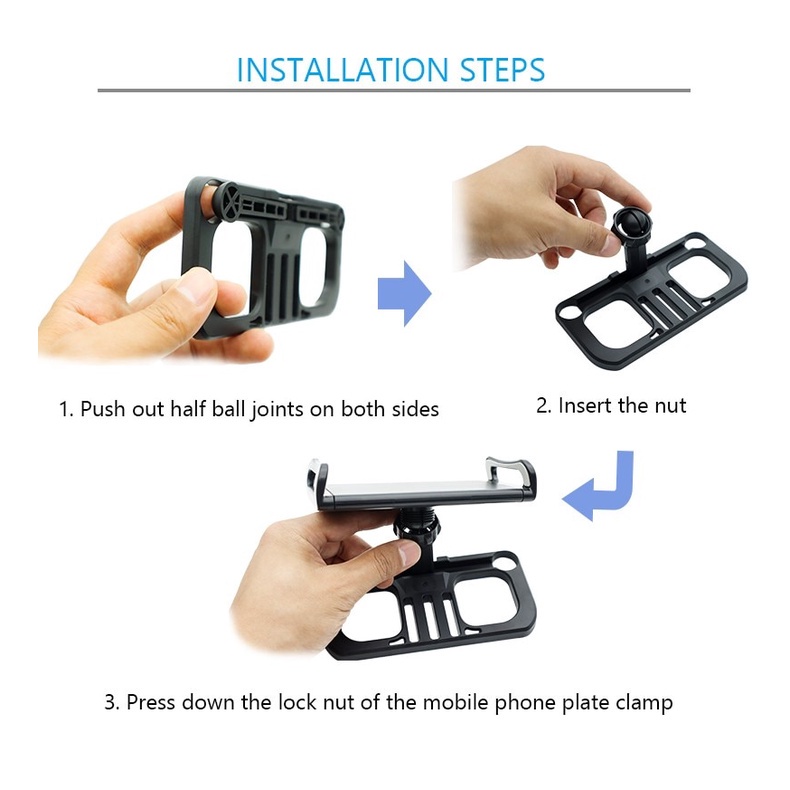 INSTALLATION STEPS

1. Push out half ball joints on both sides

2. Insert the nut

3. Press down the lock nut of the mobile phone plate clamp