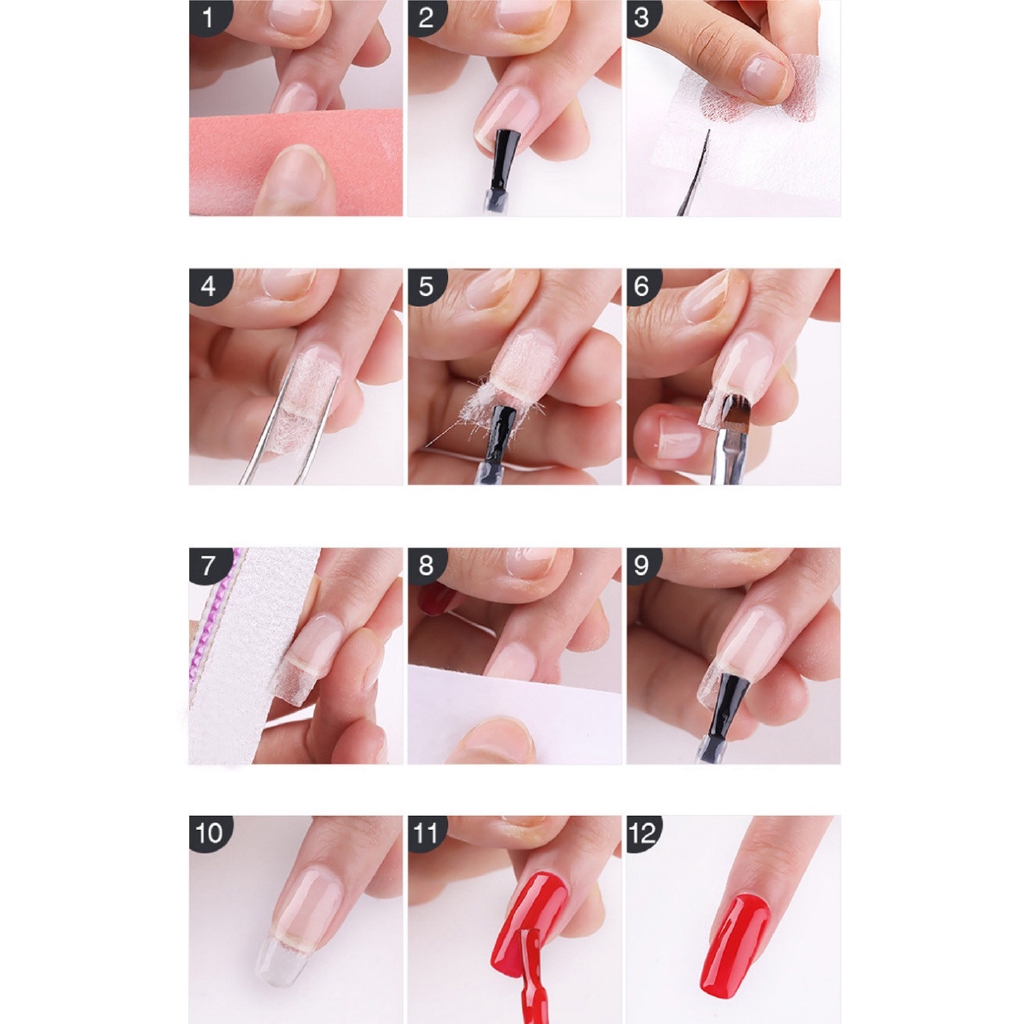 1

2

3

4

5

6

7

8

9

10

11

12