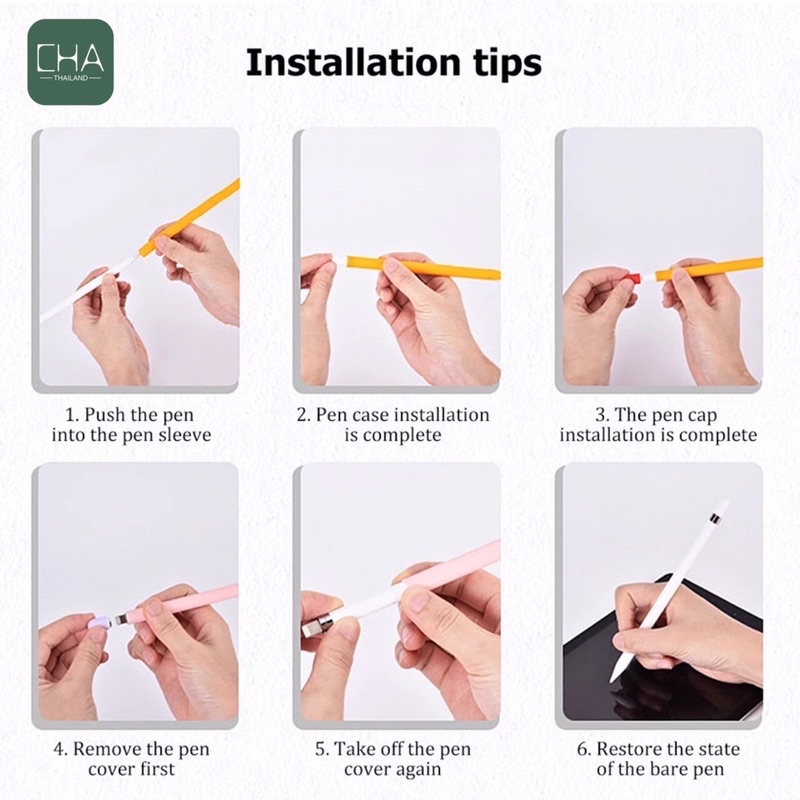 CHA
THAILAND

Installation tips

1. Push the pen into the pen sleeve

2. Pen case installation is complete

3. The pen cap installation is complete

4. Remove the pen cover first

5. Take off the pen cover again

6. Restore the state of the bare pen