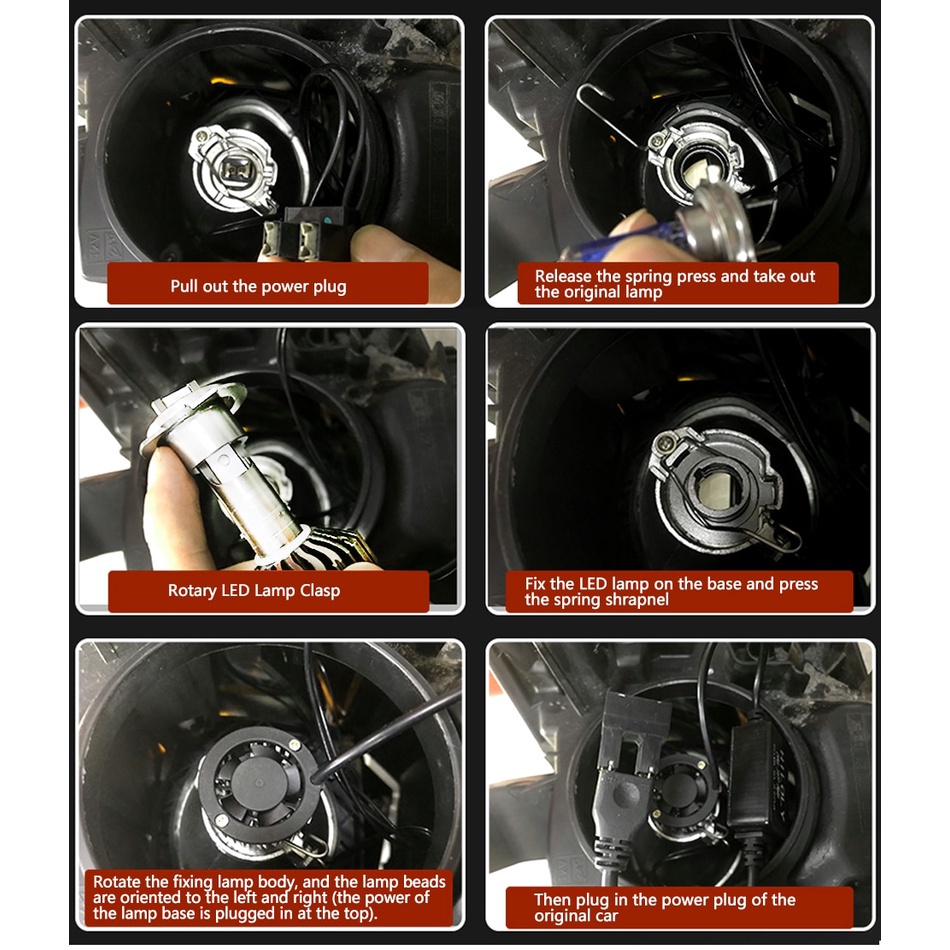 Pull out the power plug

Release the spring press and take out the original lamp

Rotary LED Lamp Clasp

Fix the LED lamp on the base and press the spring shrapnel

Rotate the fixing lamp body, and the lamp beads are oriented to the left and right (the power of the lamp base is plugged in at the top).

Then plug in the power plug of the original car