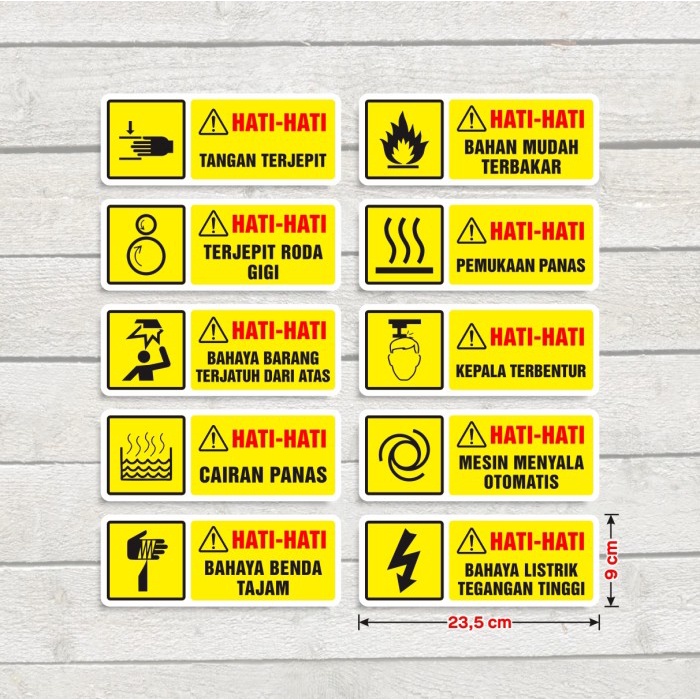 HATI-HATI
TANGAN TERJEPIT

HATI-HATI
TERJEPIT RODA GIGI

HATI-HATI
BAHAYA BARANG TERJATUH DARI ATAS

HATI-HATI
CAIRAN PANAS

HATI-HATI
BAHAYA BENDA TAJAM

HATI-HATI
BAHAN MUDAH TERBAKAR

HATI-HATI
PEMUKAAN PANAS

HATI-HATI
KEPALA TERBENTUR

HATI-HATI
MESIN MENYALA OTOMATIS

HATI-HATI
BAHAYA LISTRIK TEGANGAN TINGGI

9 cm

23,5 cm