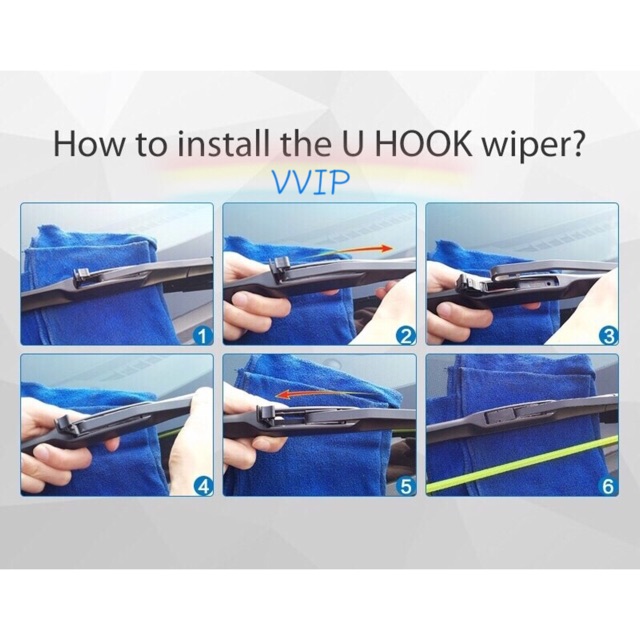 How to install the U HOOK wiper?
VVIP

1

2

3

4

5

6