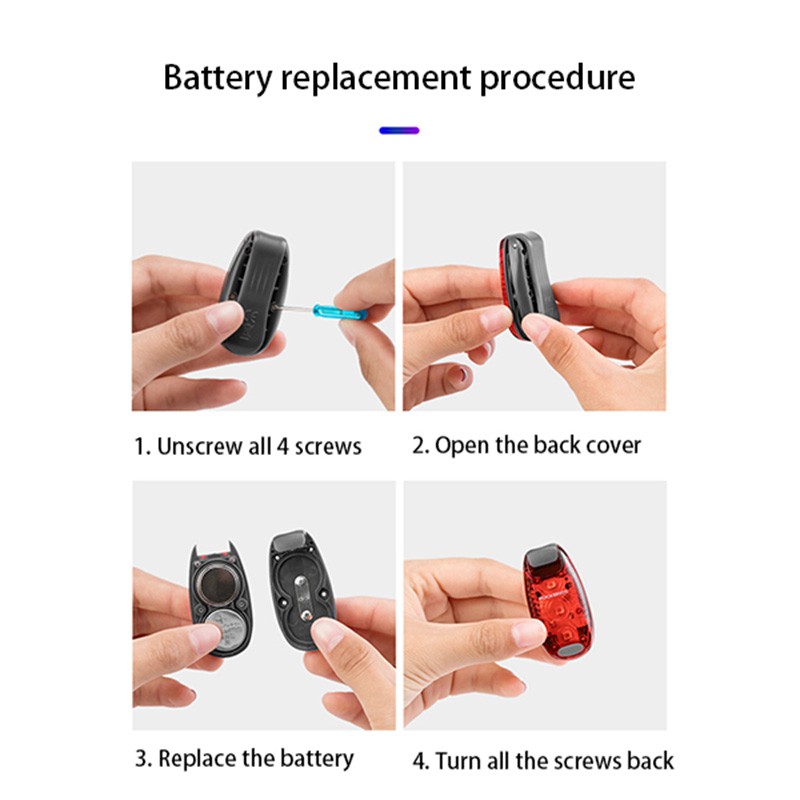 Battery replacement procedure

1. Unscrew all 4 screws

2. Open the back cover

3. Replace the battery

4. Turn all the screws back