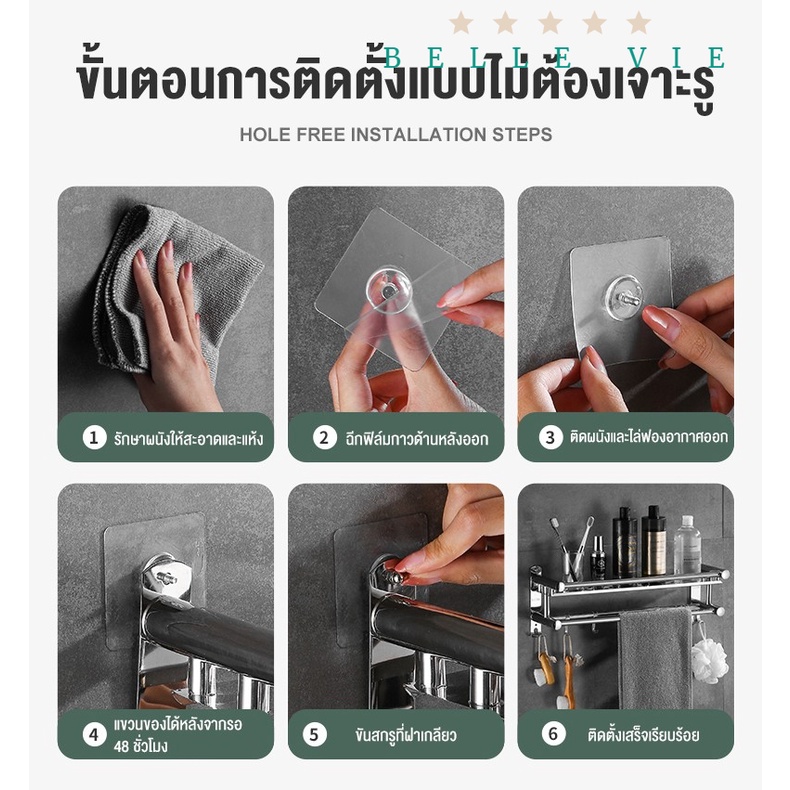 BELLE VIE

ขั้นตอนการติดตั้งแบบไม่ต้องเจาะรู

HOLE FREE INSTALLATION STEPS

1 รักษาผนังให้สะอาดและแห้ง

2 ฉีกฟิล์มกาวด้านหลังออก

3 ติดผนังและไล่ฟองอากาศออก

4 แขวนของได้หลังจากรอ 48 ชั่วโมง

5 ขันสกรูที่ฝาเกลียว

6 ติดตั้งเสร็จเรียบร้อย