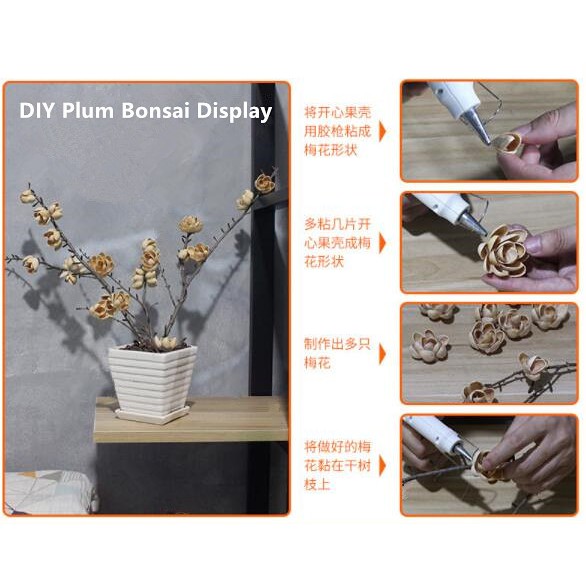 DIY Plum Bonsai Display

将开心果壳用胶枪粘成梅花形状

多粘几片开心果壳成梅花形状

制作出多只梅花

将做好的梅花粘在干树枝上