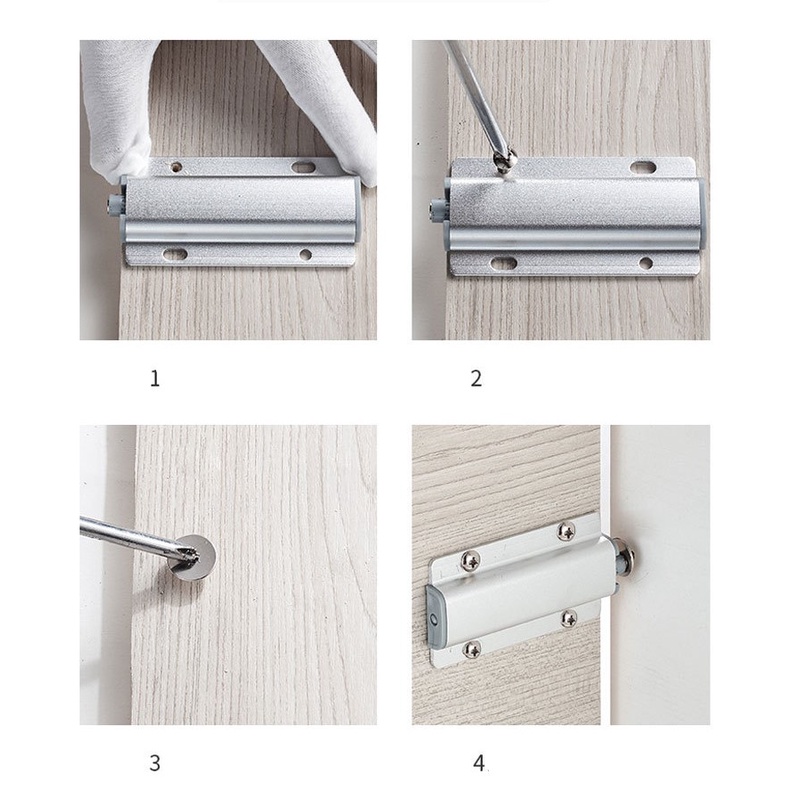 1

2

3

4