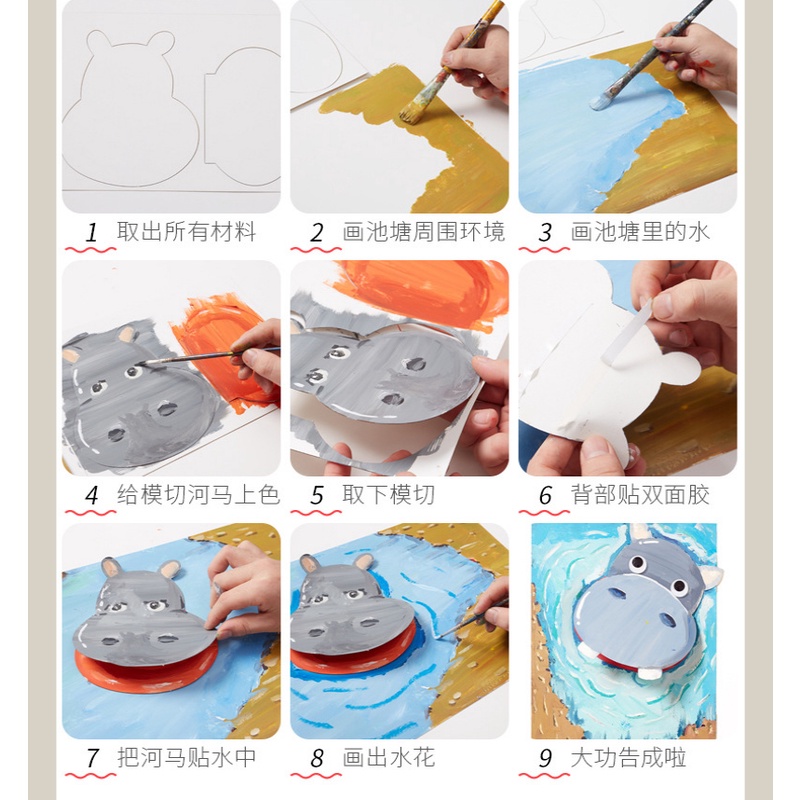 1 取出所有材料

2 画池塘周围环境

3 画池塘里的水

4 给模切河马上色

5 取下模切

6 背部贴双面胶

7 把河马贴水中

8 画出水花

9 大功告成啦