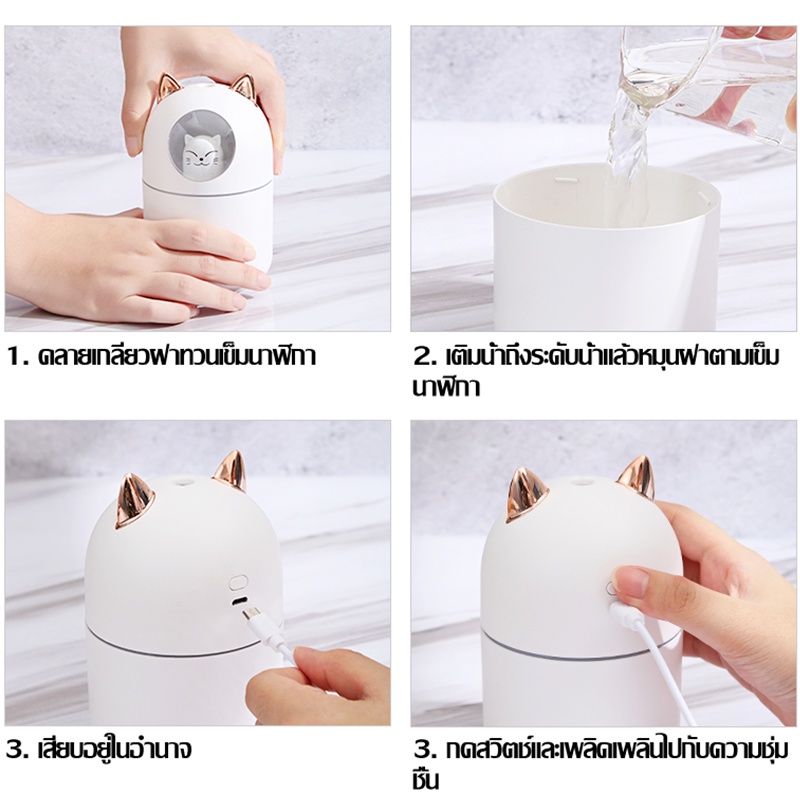 1. คลายเกลียวฝาทวนเข็มนาฬิกา

2. เติมน้ำถึงระดับน้ำแล้วหมุนฝาตามเข็มนาฬิกา

3. เสียบอยู่ในอำนาจ

3. กดสวิตช์และเพลิดเพลินไปกับความชุ่มชื้น