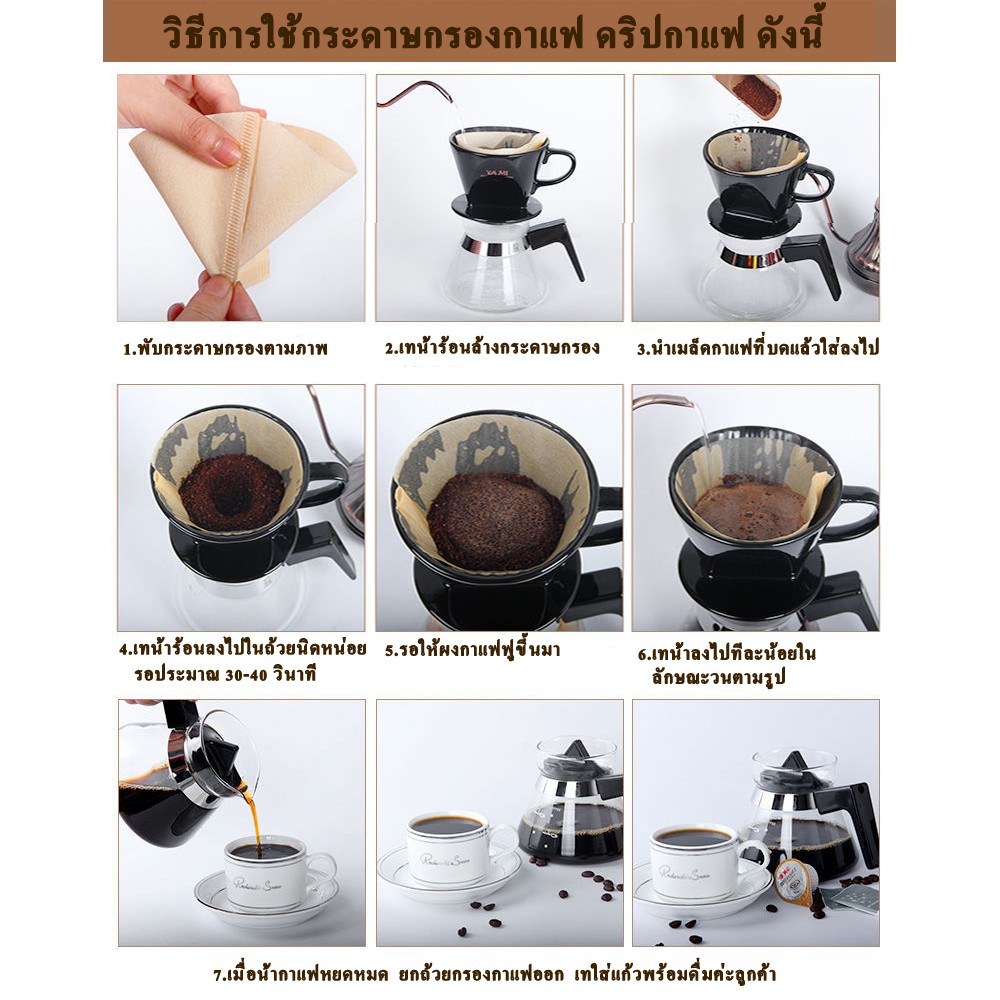 วิธีการใช้กระดาษกรองกาแฟ ดริปกาแฟ ดังนี้

1.พับกระดาษกรองตามภาพ

2.เทน้ำร้อนล้างกระดาษกรอง

3.นำเมล็ดกาแฟที่บดแล้วใส่ลงไป

4.เทน้ำร้อนลงไปในถ้วยนิดหน่อย รอประมาณ 30-40 วินาที

5.รอให้ผงกาแฟฟูขึ้นมา

6.เทน้ำลงไปทีละน้อยใน ลักษณะวนตามรูป

7.เมื่อน้ำกาแฟหยดหมด ยกถ้วยกรองกาแฟออก เทใส่แก้วพร้อมดื่มค่ะลูกค้า