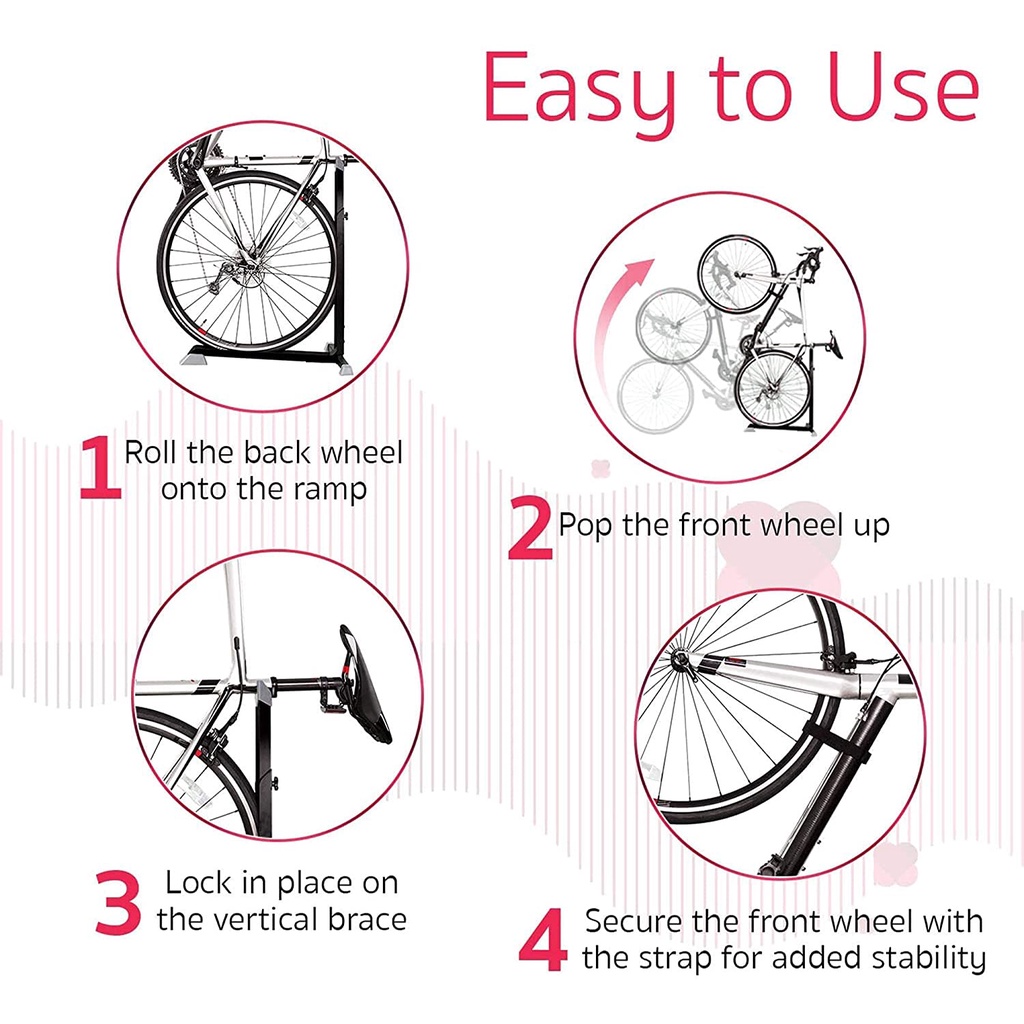 Easy to Use

1 Roll the back wheel onto the ramp

2 Pop the front wheel up

3 Lock in place on the vertical brace

4 Secure the front wheel with the strap for added stability