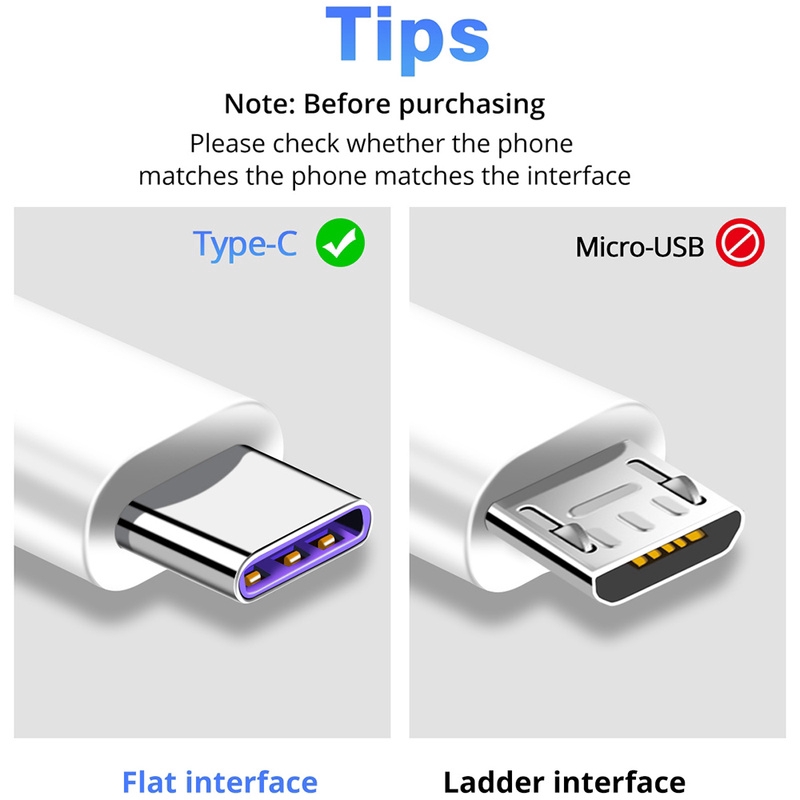 Tips

Note: Before purchasing

Please check whether the phone matches the phone matches the interface

Type-C

Micro-USB

Flat interface

Ladder interface