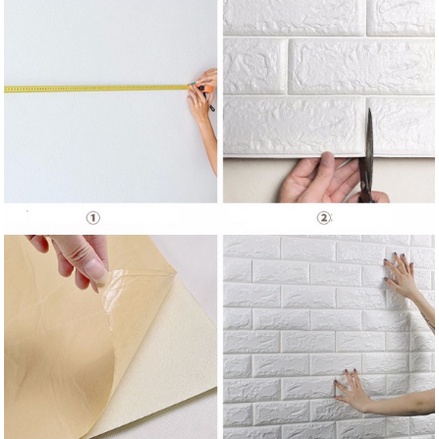 ①

②