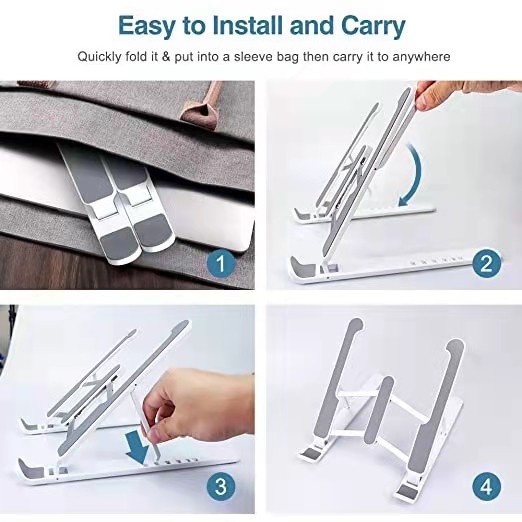 Easy to Install and Carry

Quickly fold it & put into a sleeve bag then carry it to anywhere

1

2

3

4