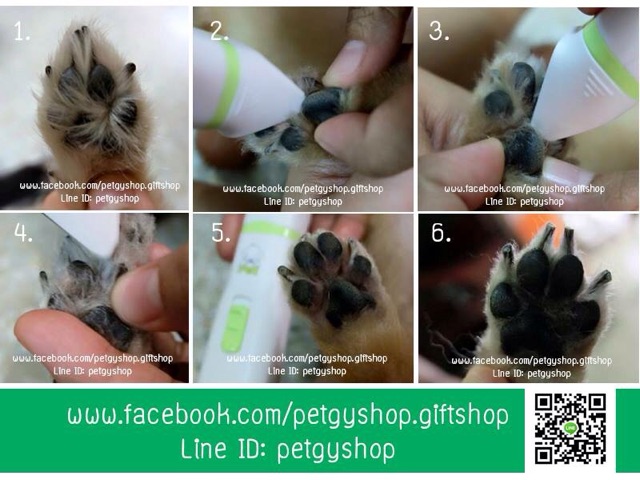 1.
www.facebook.com/petgyshop.giftshop
Line ID: petgyshop

2.
www.facebook.com/petgyshop.giftshop
Line ID: petgyshop

3.
www.facebook.com/petgyshop.giftshop
Line ID: petgyshop

4.
www.facebook.com/petgyshop.giftshop
Line ID: petgyshop

5.
www.facebook.com/petgyshop.giftshop
Line ID: petgyshop

6.
www.facebook.com/petgyshop.giftshop
Line ID: petgyshop

www.facebook.com/petgyshop.giftshop
Line ID: petgyshop

LINE