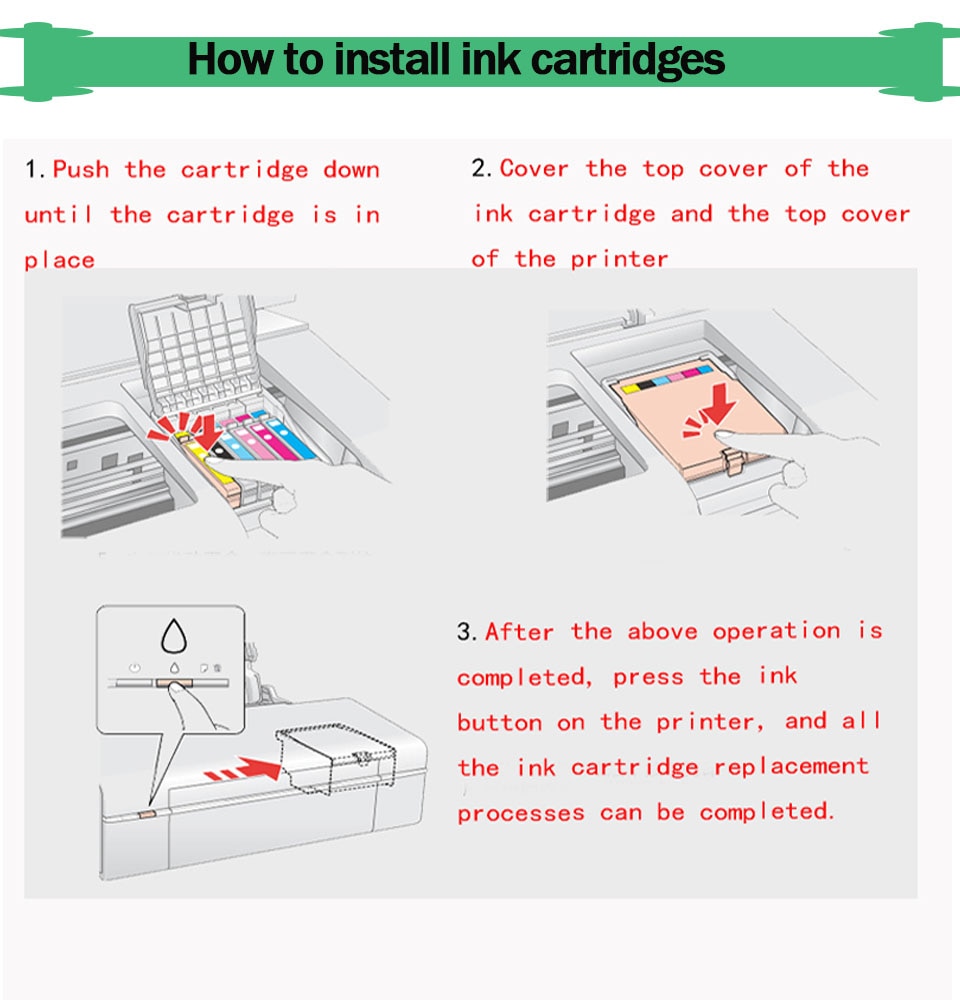 How to install ink cartridges

1. Push the cartridge down until the cartridge is in place

2. Cover the top cover of the ink cartridge and the top cover of the printer

3. After the above operation is completed, press the ink button on the printer, and all the ink cartridge replacement processes can be completed.