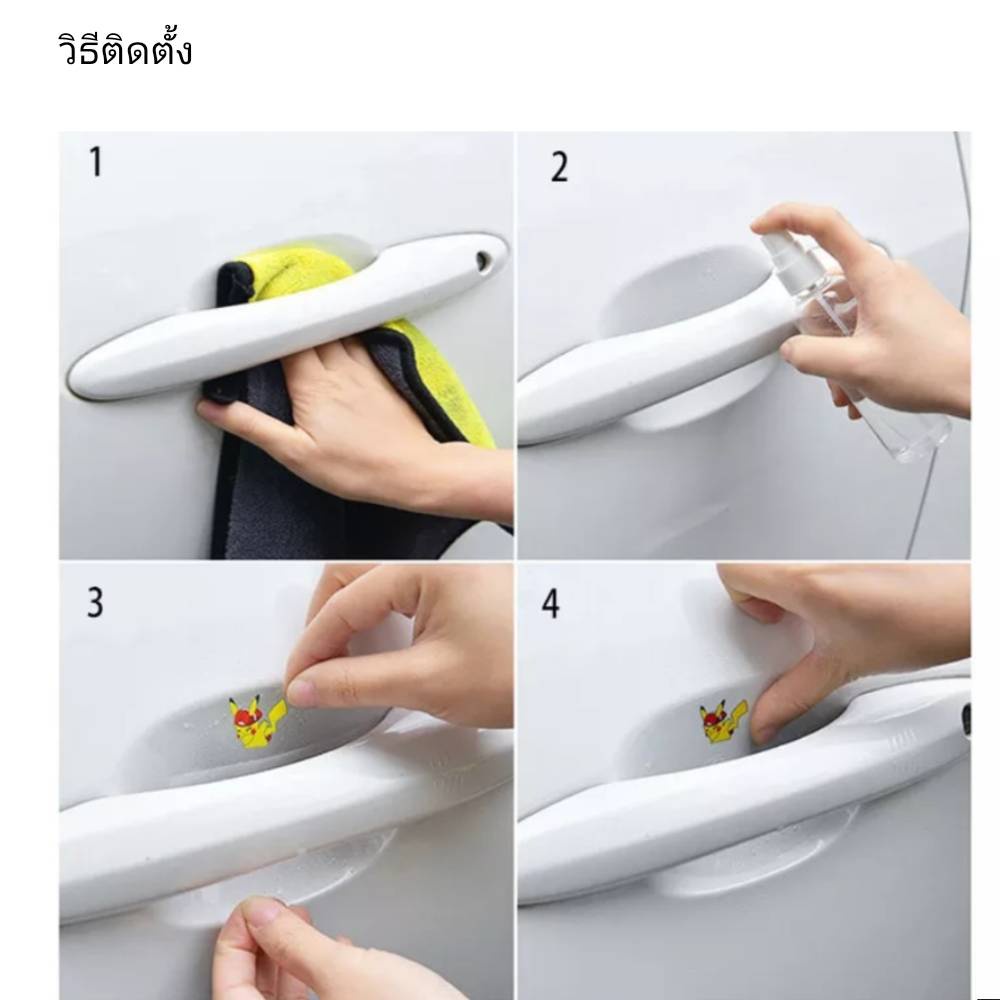 วิธีติดตั้ง

1

2

3

4