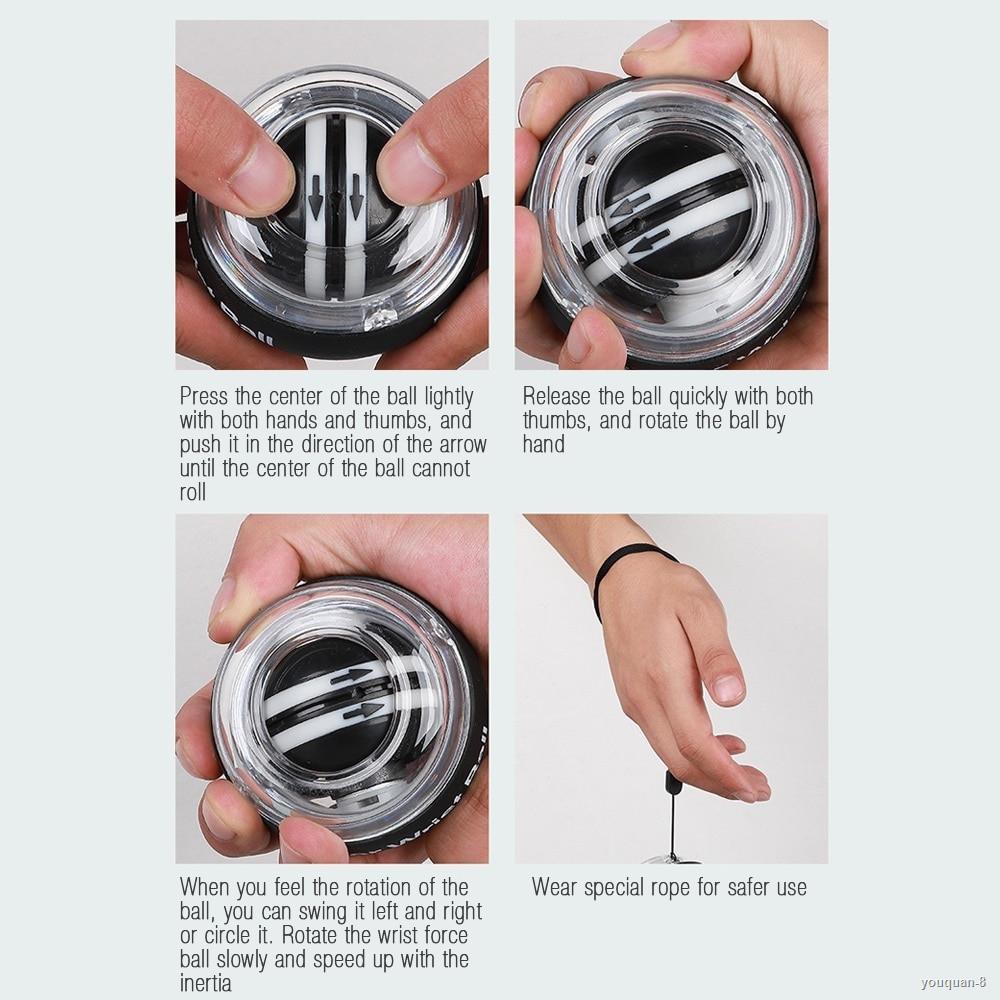 Press the center of the ball lightly with both hands and thumbs, and push it in the direction of the arrow until the center of the ball cannot roll

Release the ball quickly with both thumbs, and rotate the ball by hand

When you feel the rotation of the ball, you can swing it left and right or circle it. Rotate the wrist force ball slowly and speed up with the inertia

Wear special rope for safer use

youquan-8