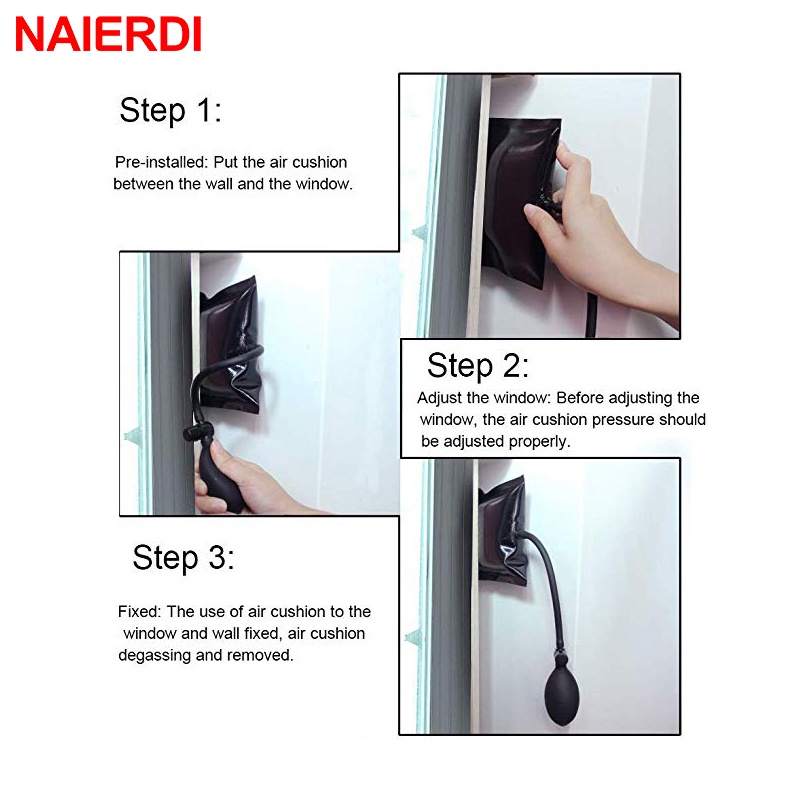 NAIERDI

Step 1:

Pre-installed: Put the air cushion between the wall and the window.

Step 2:

Adjust the window: Before adjusting the window, the air cushion pressure should be adjusted properly.

Step 3:

Fixed: The use of air cushion to the window and wall fixed, air cushion degassing and removed.