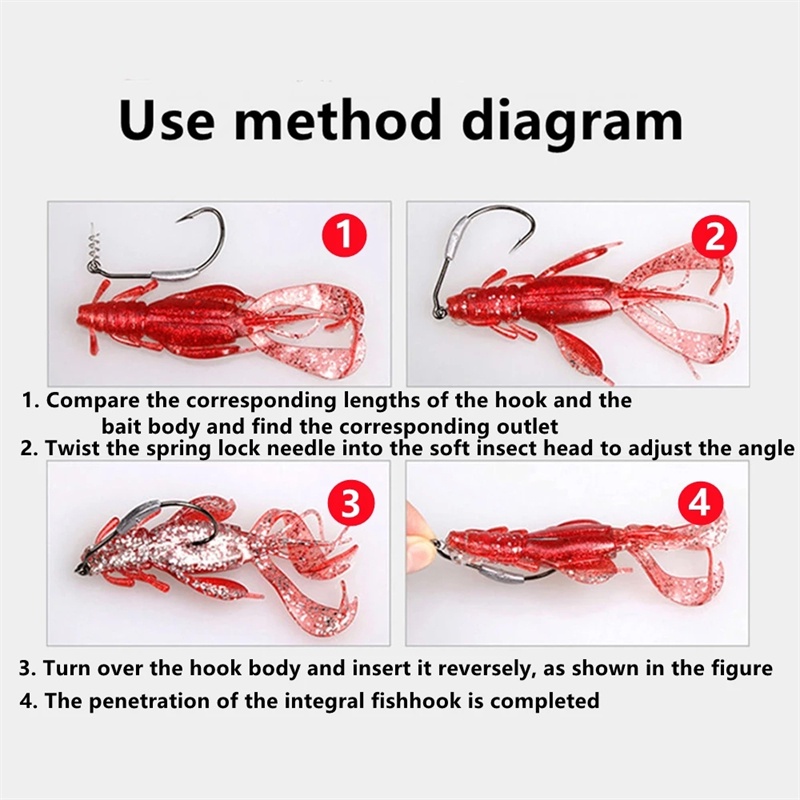 Use method diagram

1

2

1. Compare the corresponding lengths of the hook and the bait body and find the corresponding outlet

2. Twist the spring lock needle into the soft insect head to adjust the angle

3

4

3. Turn over the hook body and insert it reversely, as shown in the figure

4. The penetration of the integral fishhook is completed