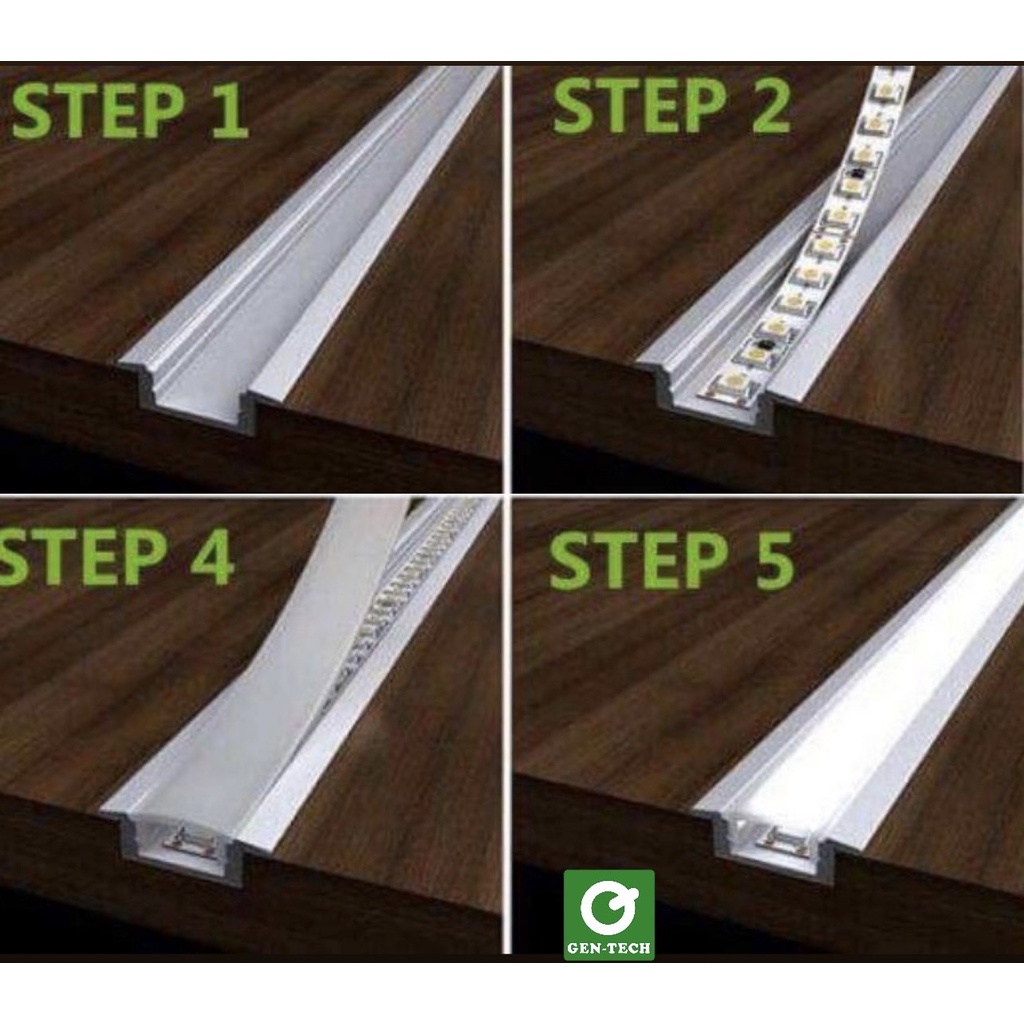 STEP 1

STEP 2

STEP 4

STEP 5

GEN-TECH