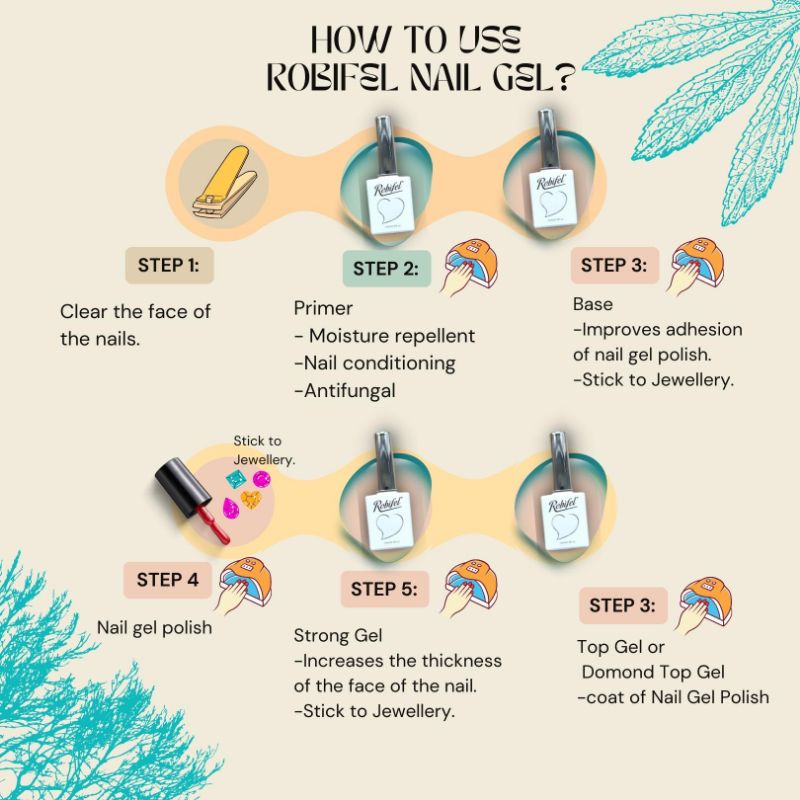 HOW TO USE
ROBIFEL NAIL GEL?

Robifel

Robifel

STEP 1:

Clear the face of the nails.

STEP 2:

Primer
- Moisture repellent
-Nail conditioning
-Antifungal

STEP 3:

Base
-Improves adhesion of nail gel polish.
-Stick to Jewellery.

Stick to Jewellery.

Robifel

Robifel

STEP 4

Nail gel polish

STEP 5:

Strong Gel
-Increases the thickness of the face of the nail.
-Stick to Jewellery.

STEP 3:

Top Gel or
Domond Top Gel
-coat of Nail Gel Polish