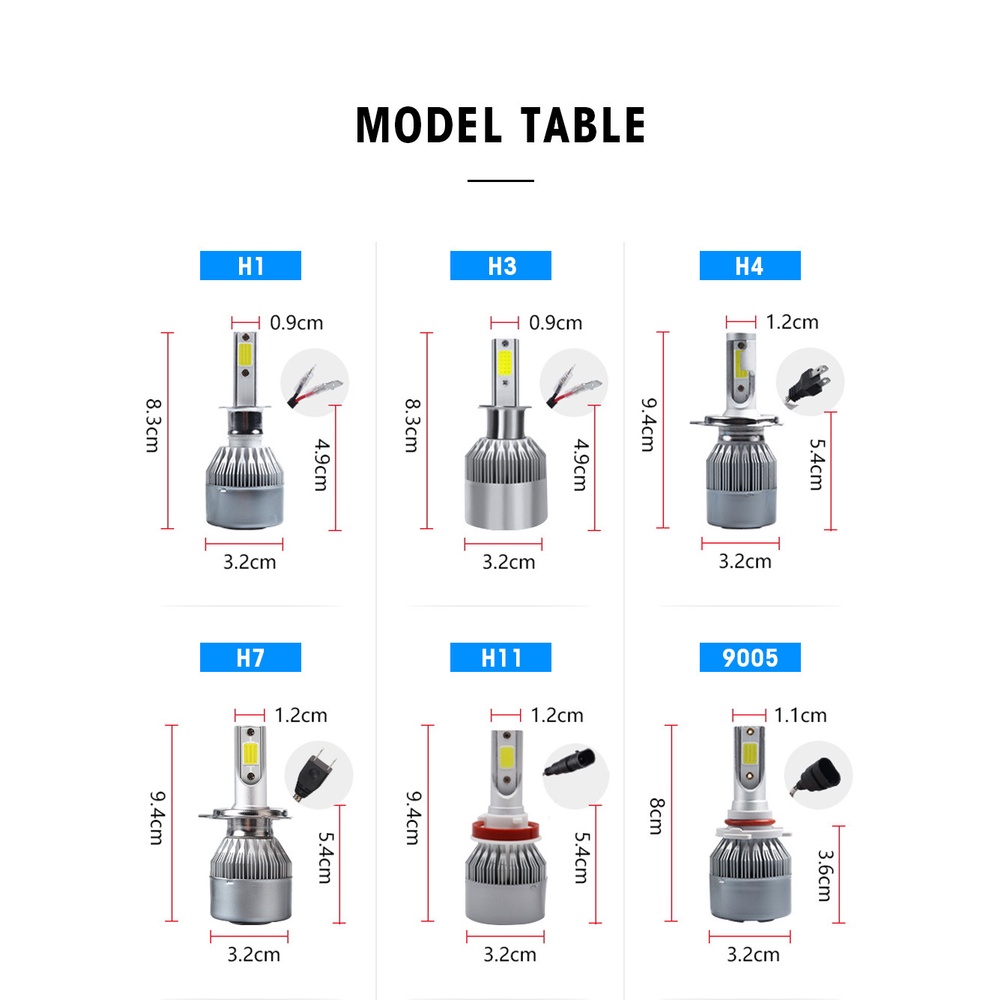 MODEL TABLE

H1
0.9cm
8.3cm
4.9cm
3.2cm

H3
0.9cm
8.3cm
4.9cm
3.2cm

H4
1.2cm
9.4cm
5.4cm
3.2cm

H7
1.2cm
9.4cm
5.4cm
3.2cm

H11
1.2cm
9.4cm
5.4cm
3.2cm

9005
1.1cm
8cm
3.6cm
3.2cm