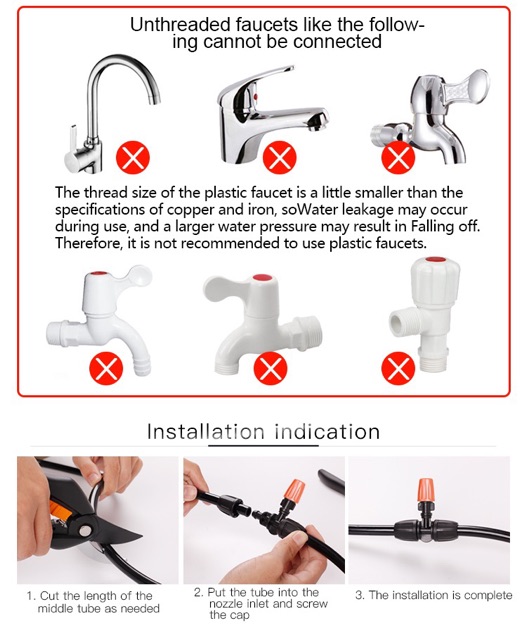 Unthreaded faucets like the following cannot be connected

The thread size of the plastic faucet is a little smaller than the specifications of copper and iron, soWater leakage may occur during use, and a larger water pressure may result in Falling off. Therefore, it is not recommended to use plastic faucets.

Installation indication

1. Cut the length of the middle tube as needed

2. Put the tube into the nozzle inlet and screw the cap

3. The installation is complete