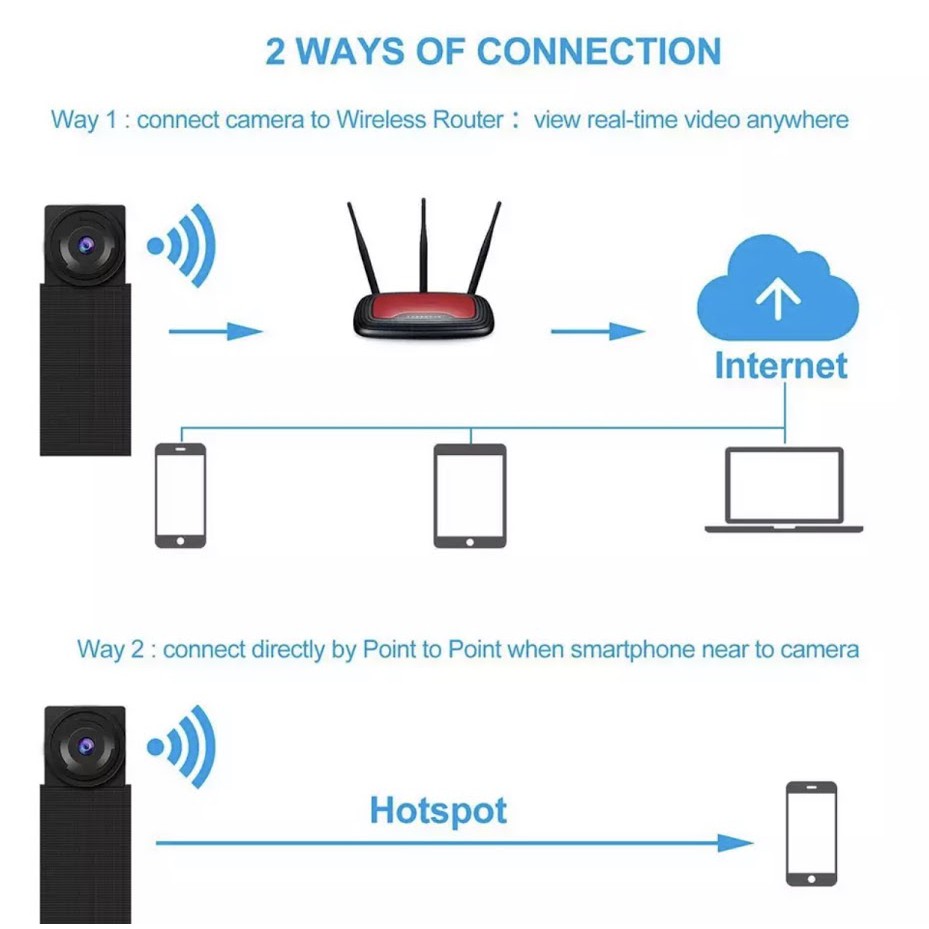 2 WAYS OF CONNECTION

Way 1 : connect camera to Wireless Router： view real-time video anywhere

Internet

Way 2 : connect directly by Point to Point when smartphone near to camera

Hotspot