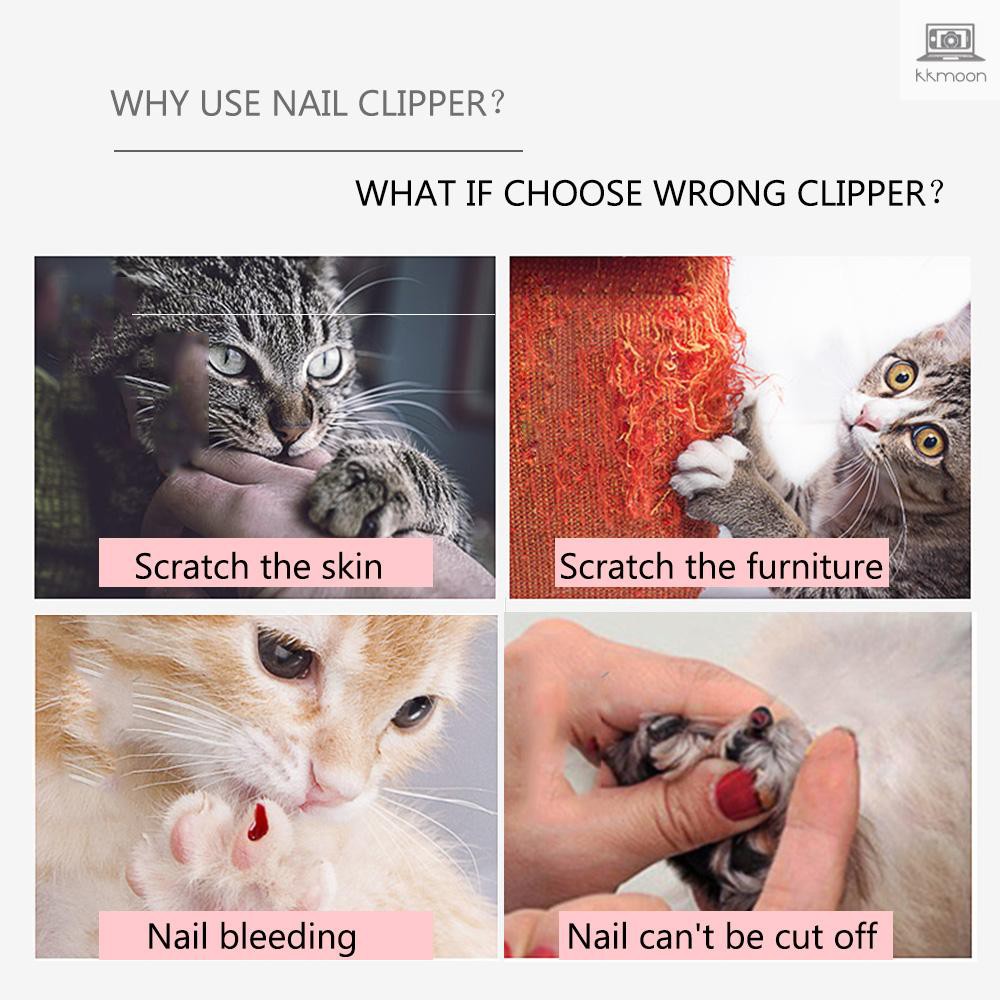 kkmoon

WHY USE NAIL CLIPPER?

WHAT IF CHOOSE WRONG CLIPPER?

Scratch the skin

Scratch the furniture

Nail bleeding

Nail can't be cut off