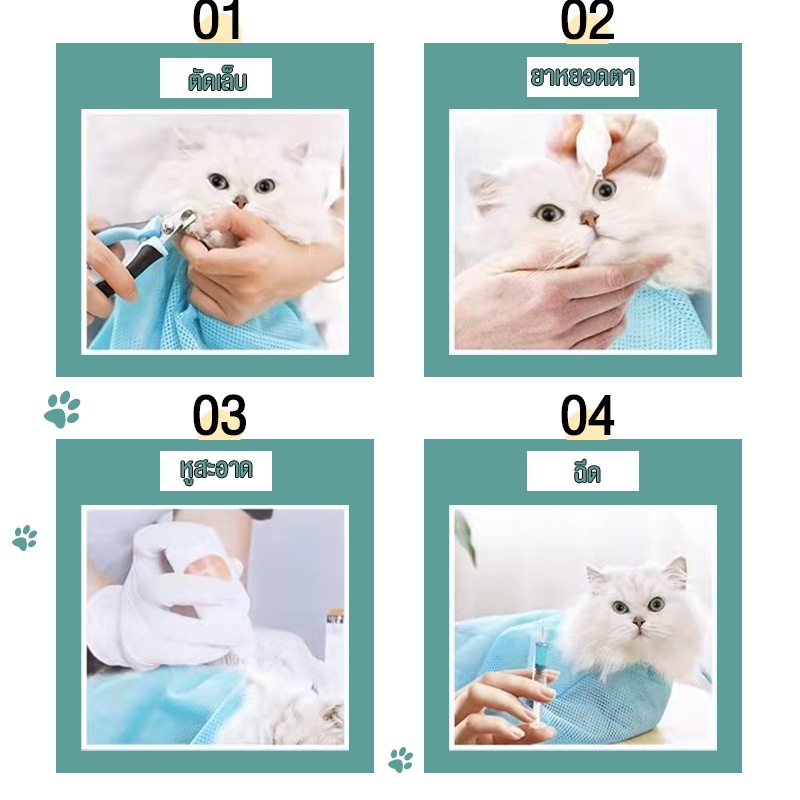 01
ตัดเล็บ

02
ยาหยอดตา

03
หูสะอาด

04
ฉีด